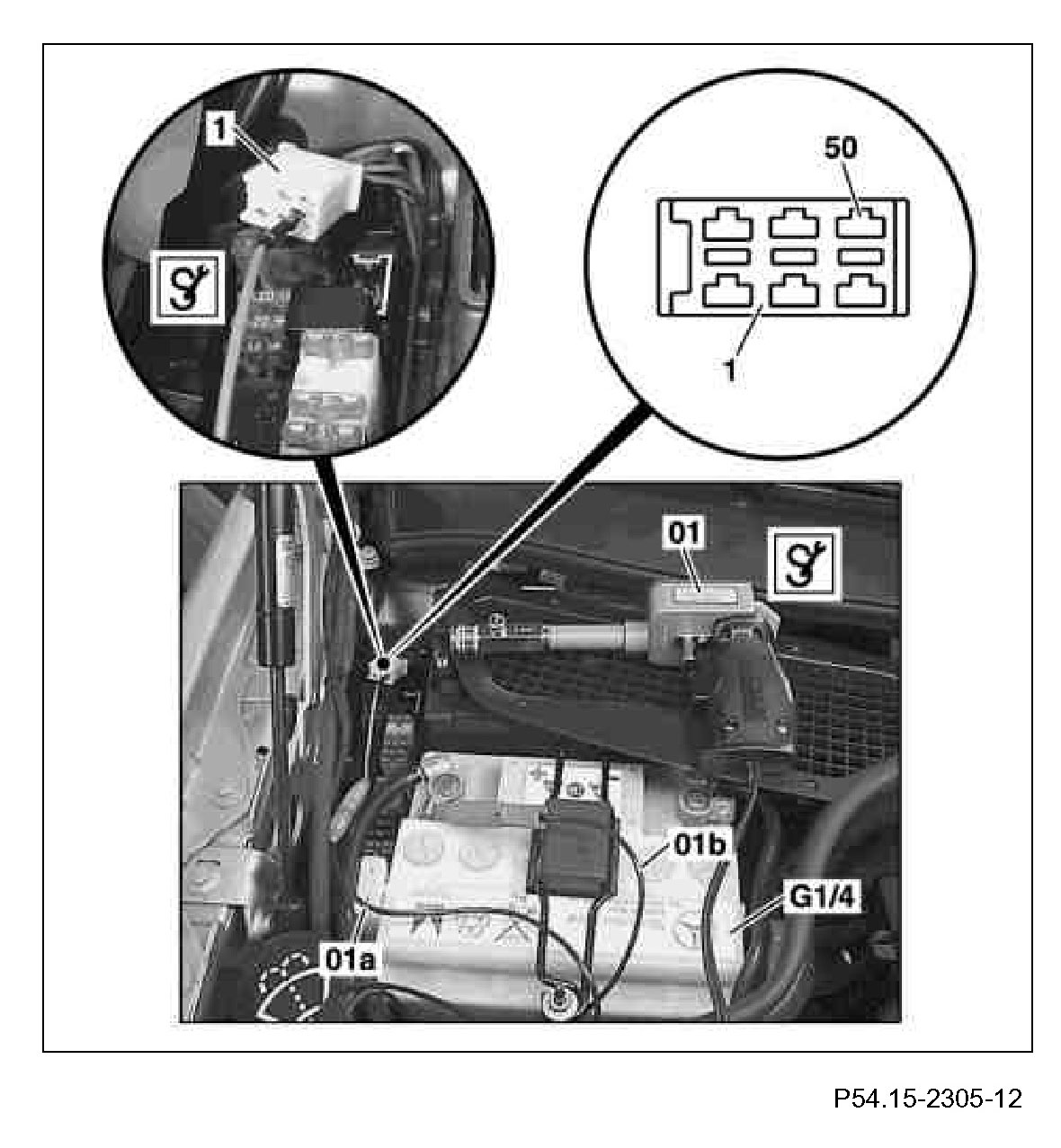 1

50

1

01

01b

G1/4

01a

P54.15-2305-12