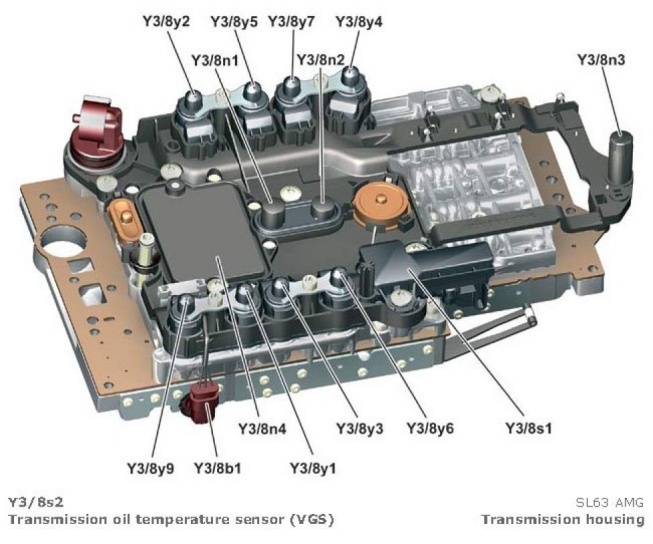 Y3/8y2
Y3/8y5
Y3/8y7
Y3/8y4
Y3/8n1
Y3/8n2
Y3/8n3
Y3/8n4
Y3/8y3
Y3/8y6
Y3/8s1
Y3/8y9
Y3/8b1
Y3/8y1

Y3/8s2
Transmission oil temperature sensor (VGS)

SL63 AMG
Transmission housing