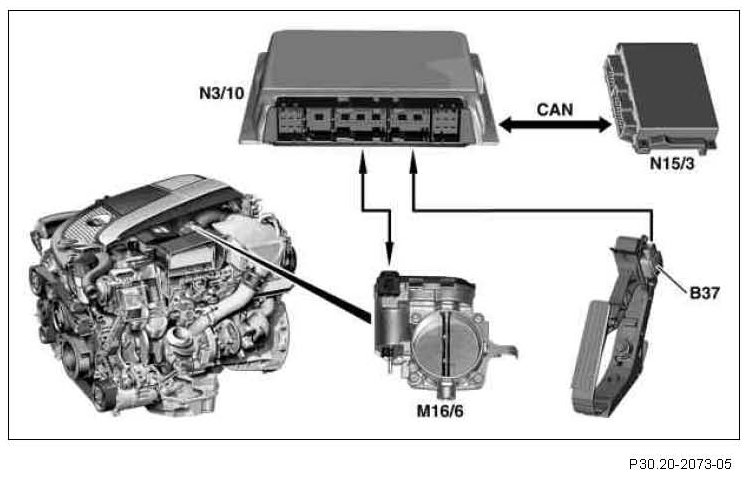 N3/10

CAN

N15/3

B37

M16/6

P30.20-2073-05