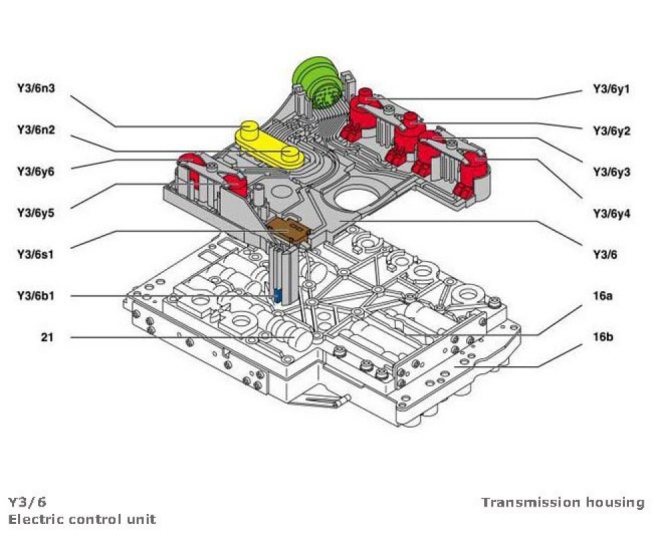 Y3/6n3
Y3/6n2
Y3/6y6
Y3/6y5
Y3/6s1
Y3/6b1
21

Y3/6y1
Y3/6y2
Y3/6y3
Y3/6y4
Y3/6
16a
16b

Y3/6
Electric control unit

Transmission housing