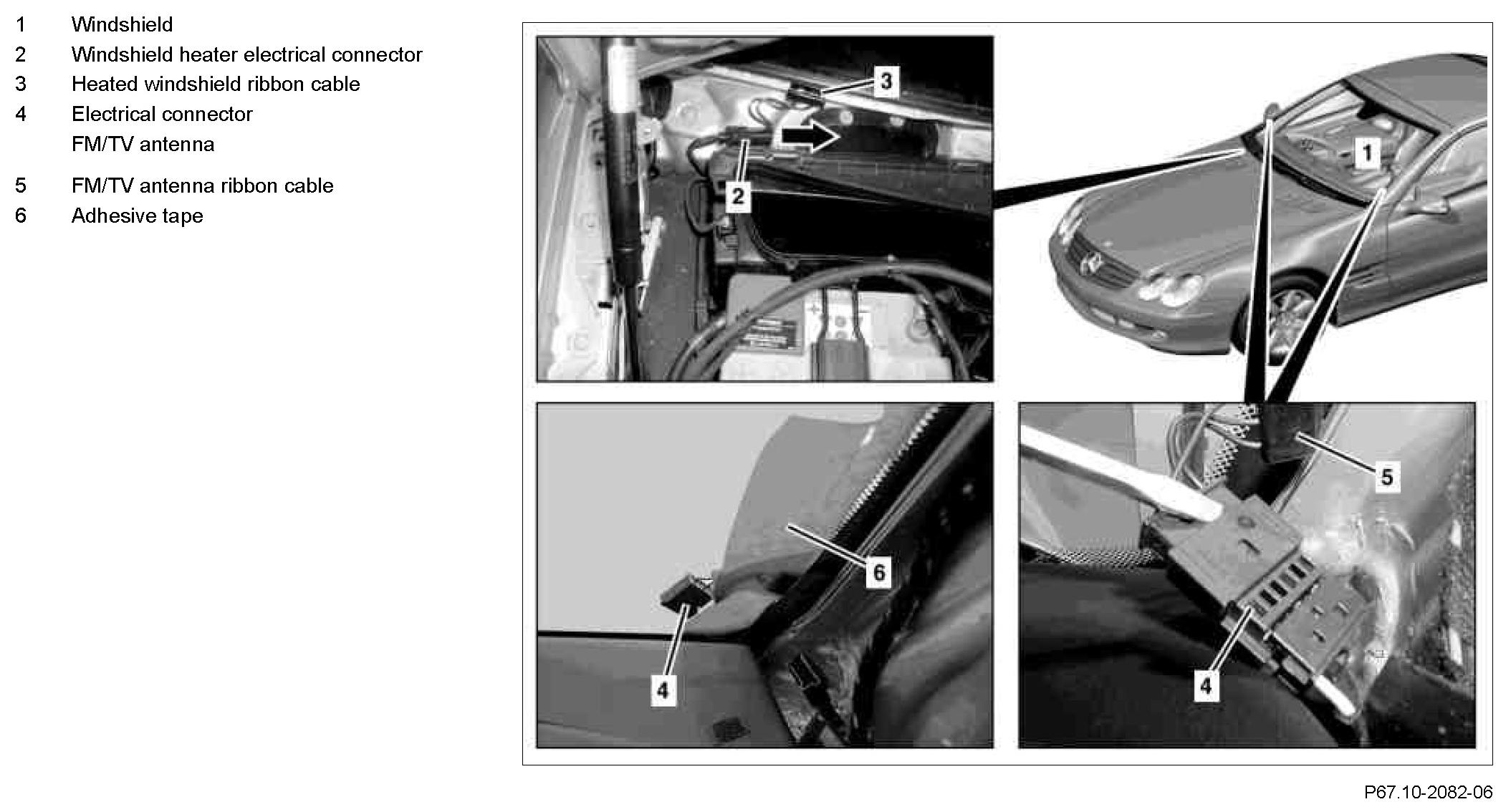 1 Windshield
2 Windshield heater electrical connector
3 Heated windshield ribbon cable
4 Electrical connector FM/TV antenna
5 FM/TV antenna ribbon cable
6 Adhesive tape

3
2
1
6
4
5
4

P67.10-2082-06