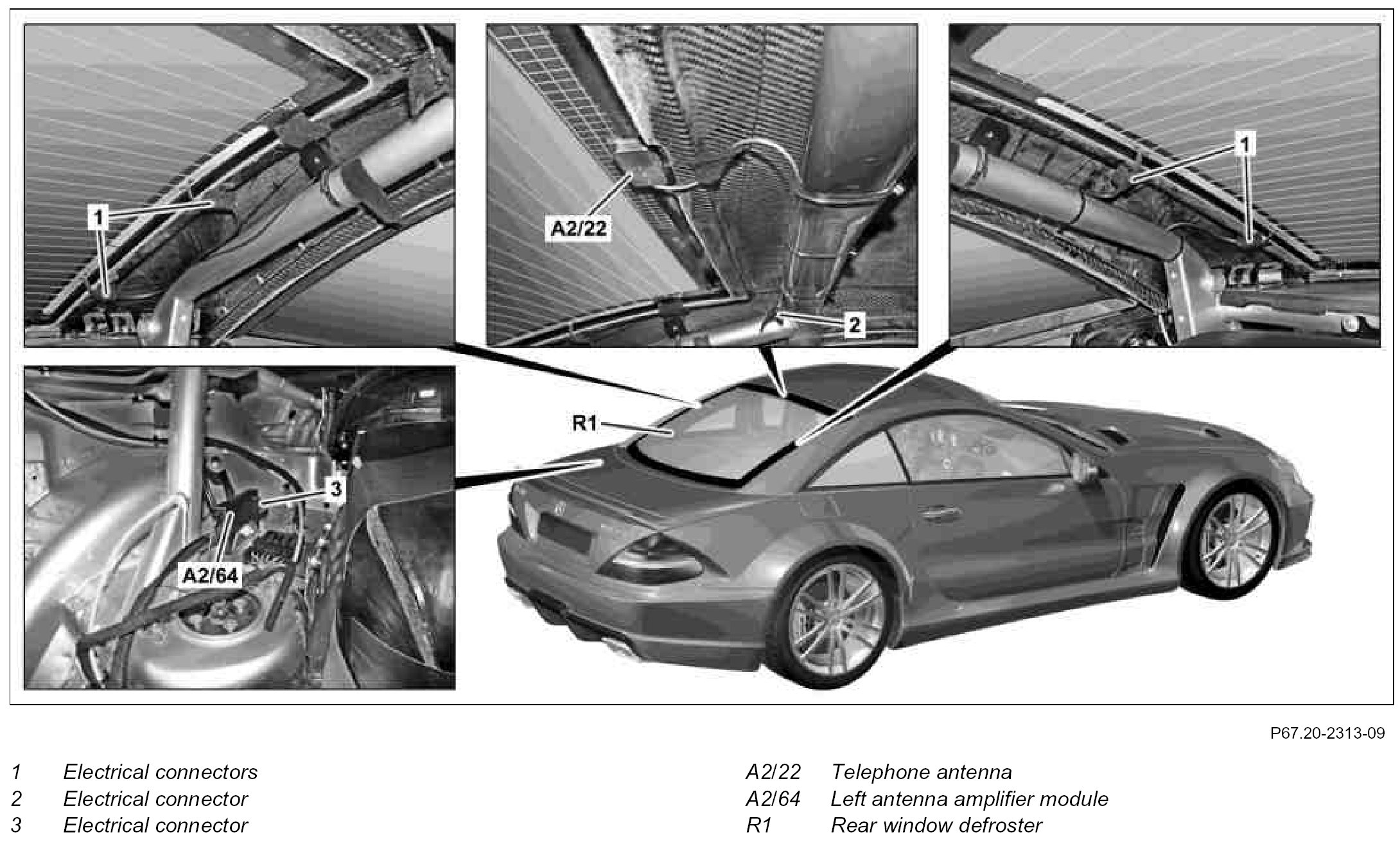 1

A2/22

2

1

R1

3

A2/64

P67.20-2313-09

1 Electrical connectors
2 Electrical connector
3 Electrical connector

A2/22 Telephone antenna
A2/64 Left antenna amplifier module
R1 Rear window defroster