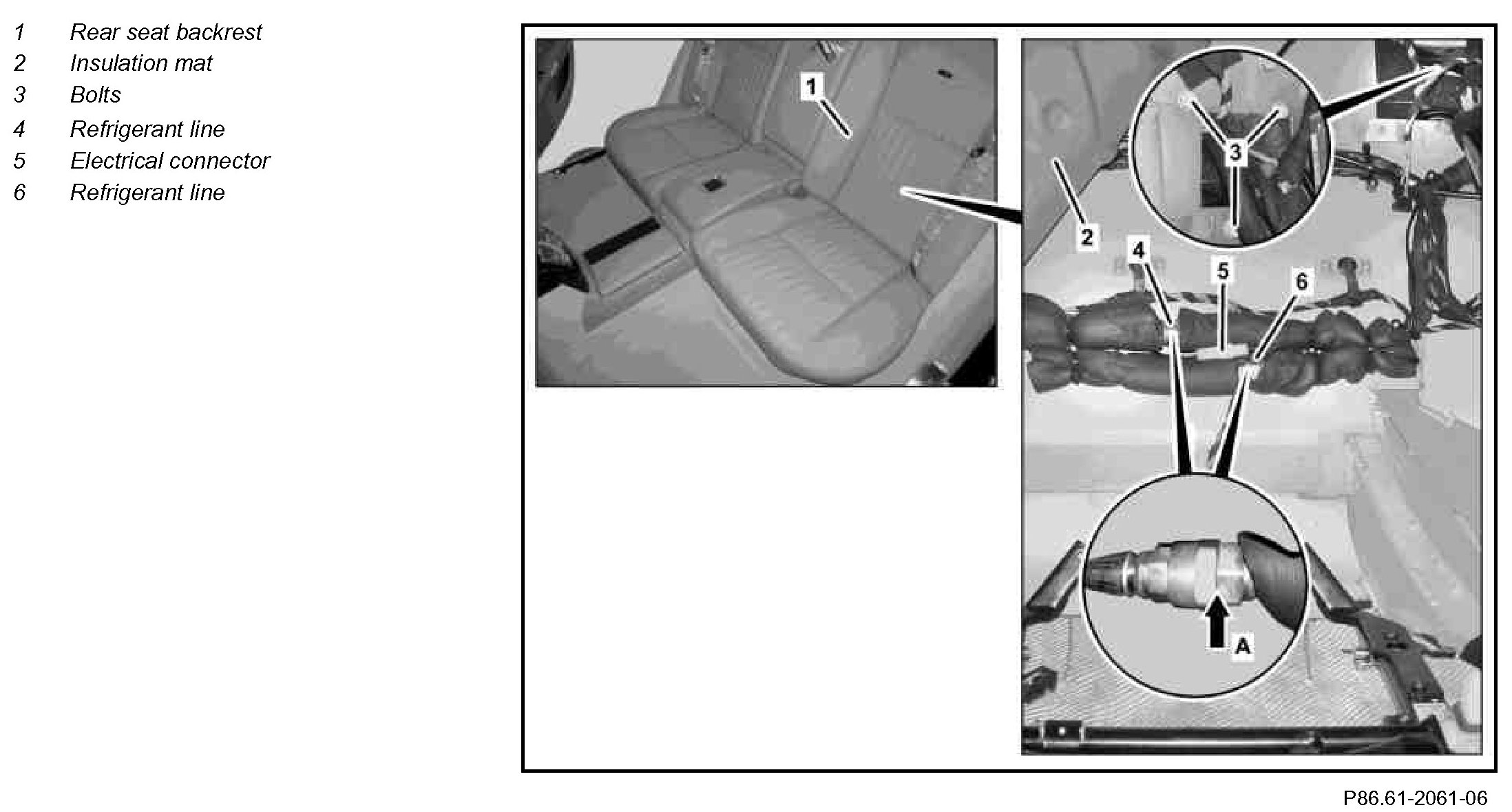 1 Rear seat backrest
2 Insulation mat
3 Bolts
4 Refrigerant line
5 Electrical connector
6 Refrigerant line

1
2
3
4
5
6
A

P86.61-2061-06