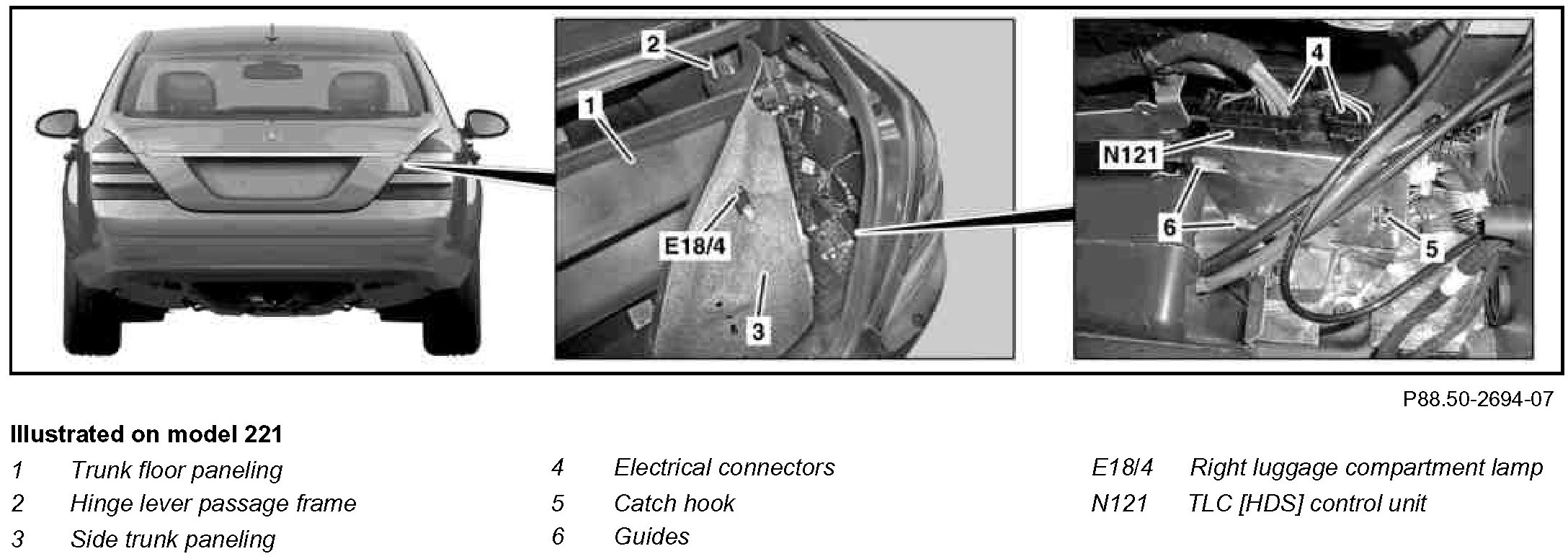 2

1

E18/4

3

4

N121

6

5

P88.50-2694-07

**Illustrated on model 221**

1 Trunk floor paneling
2 Hinge lever passage frame
3 Side trunk paneling

4 Electrical connectors
5 Catch hook
6 Guides

E18/4 Right luggage compartment lamp
N121 TLC [HDS] control unit