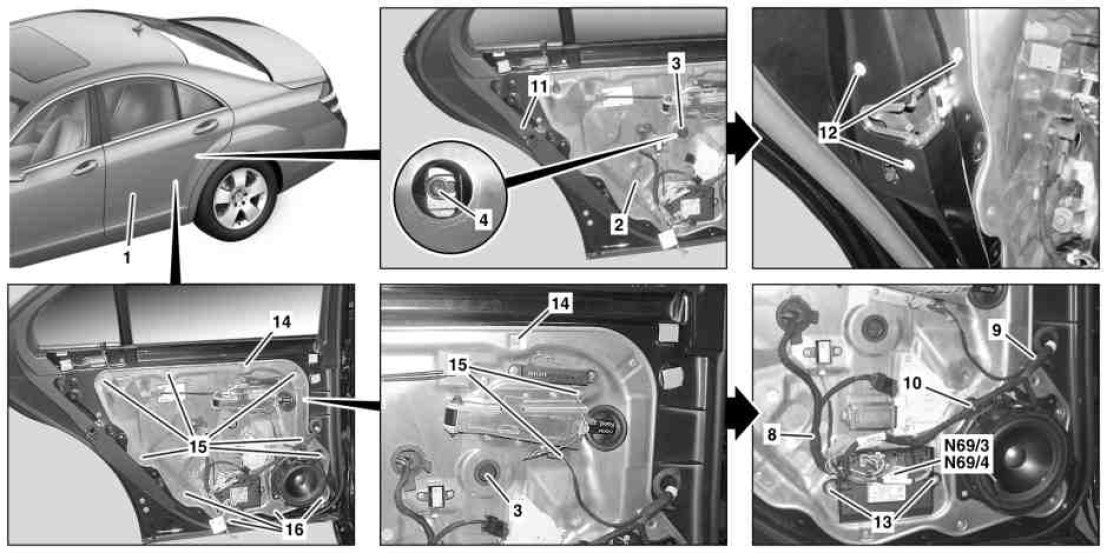 1
11
3
4
2
12
14
15
16
14
15
3
9
10
8
N69/3
N69/4
13