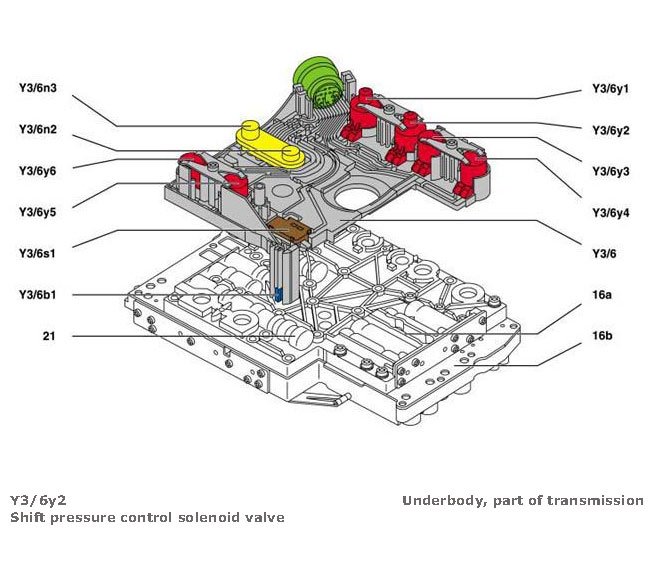 Y3/6n3

Y3/6n2

Y3/6y6

Y3/6y5

Y3/6s1

Y3/6b1

21

Y3/6y1

Y3/6y2

Y3/6y3

Y3/6y4

Y3/6

16a

16b

Y3/6y2
Shift pressure control solenoid valve

Underbody, part of transmission