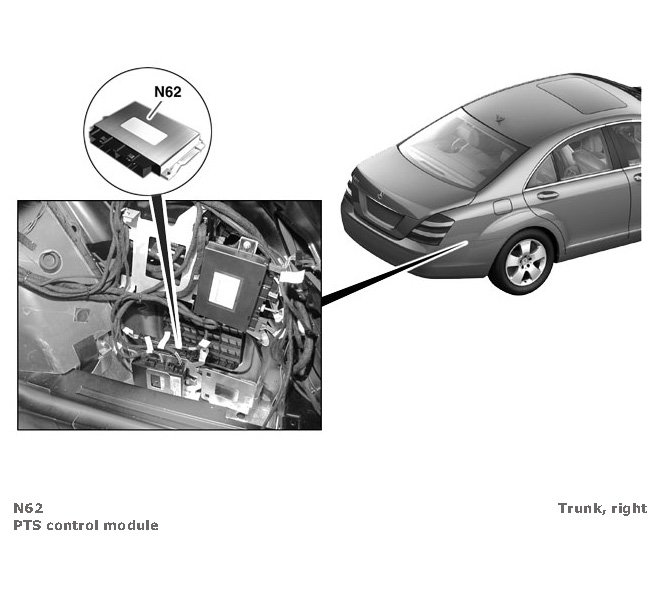 N62

N62
PTS control module

Trunk, right