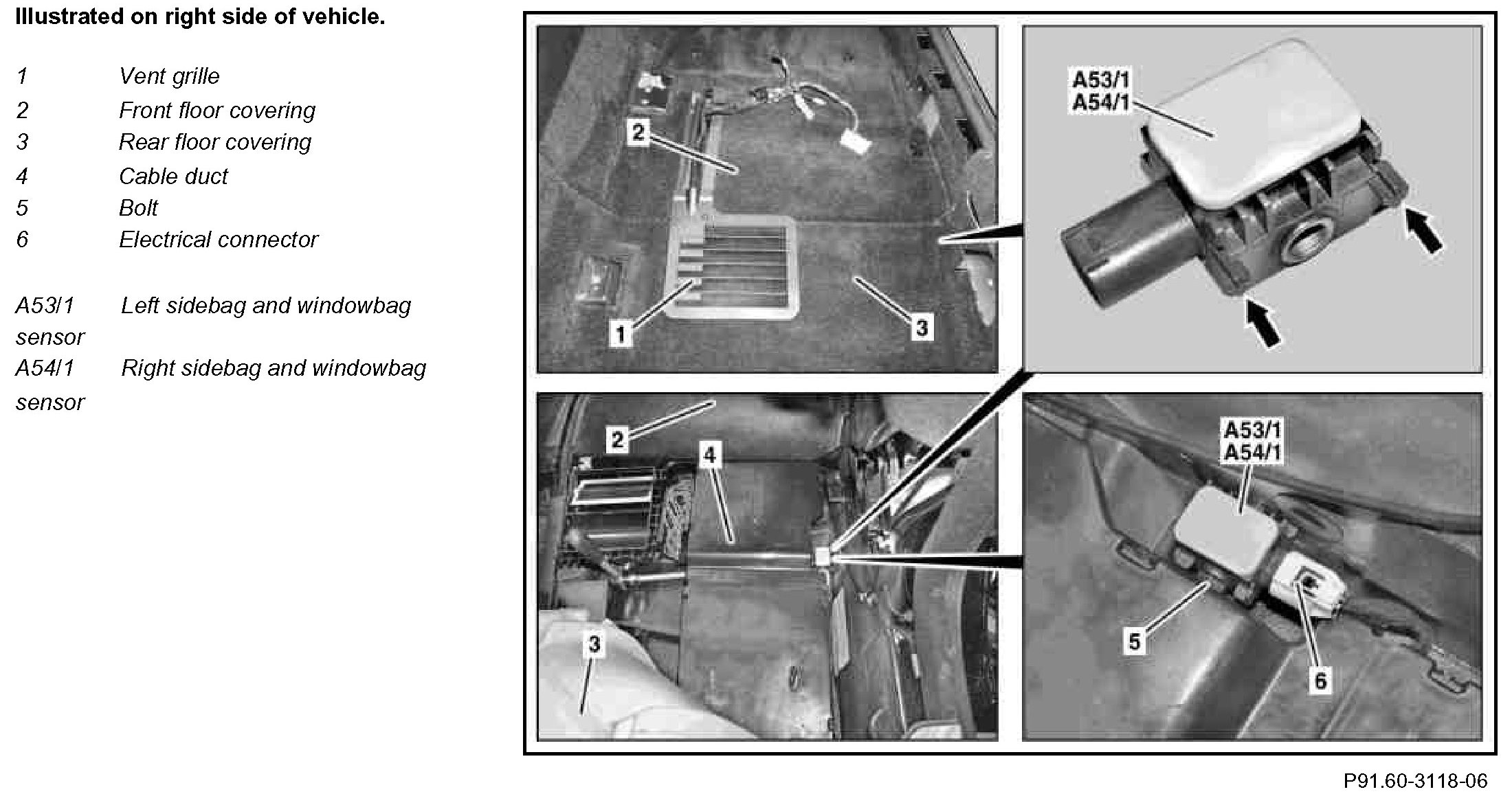 Illustrated on right side of vehicle.

1 Vent grille
2 Front floor covering
3 Rear floor covering
4 Cable duct
5 Bolt
6 Electrical connector

A53/1 Left sidebag and windowbag sensor
A54/1 Right sidebag and windowbag sensor

2
1
3

A53/1
A54/1

2
4
3

A53/1
A54/1
5
6

P91.60-3118-06