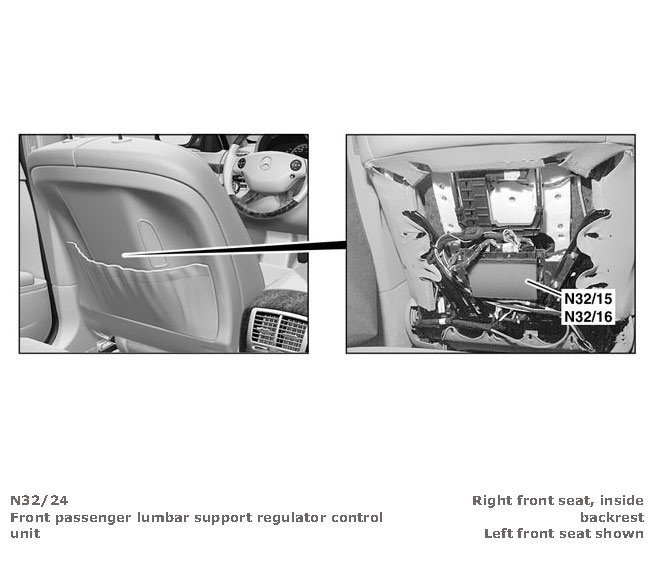 N32/15
N32/16

N32/24
Front passenger lumbar support regulator control unit

Right front seat, inside backrest
Left front seat shown