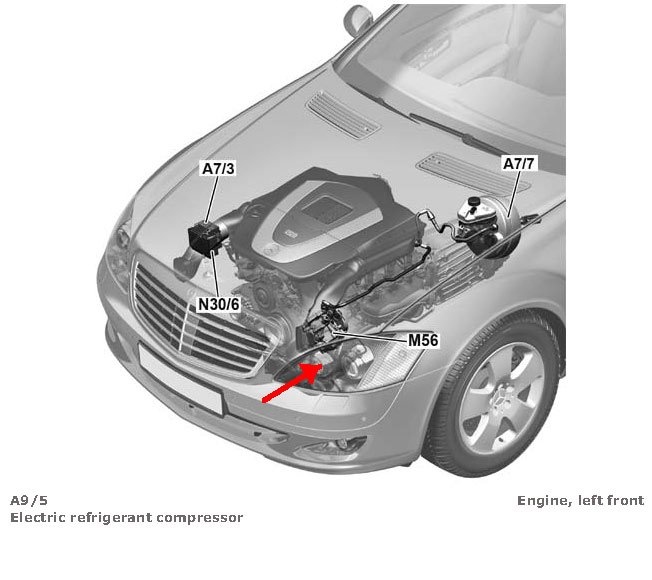 A7/3

A7/7

N30/6

M56

A9/5
Electric refrigerant compressor

Engine, left front