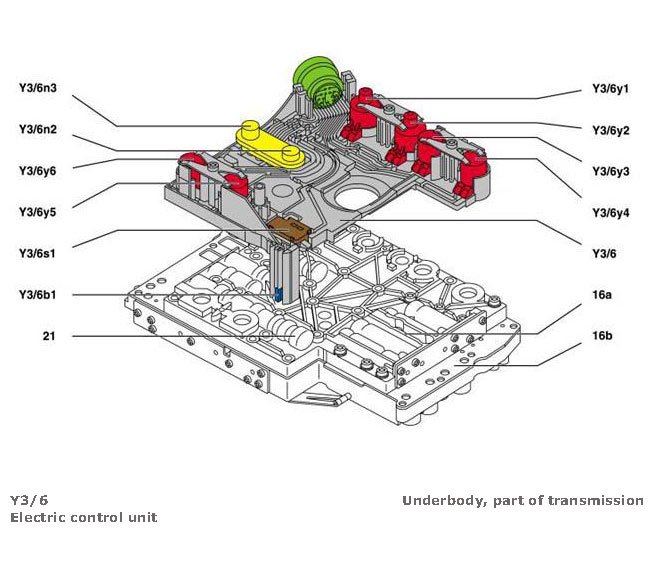 Y3/6n3
Y3/6n2
Y3/6y6
Y3/6y5
Y3/6s1
Y3/6b1
21

Y3/6y1
Y3/6y2
Y3/6y3
Y3/6y4
Y3/6
16a
16b

Y3/6
Electric control unit

Underbody, part of transmission