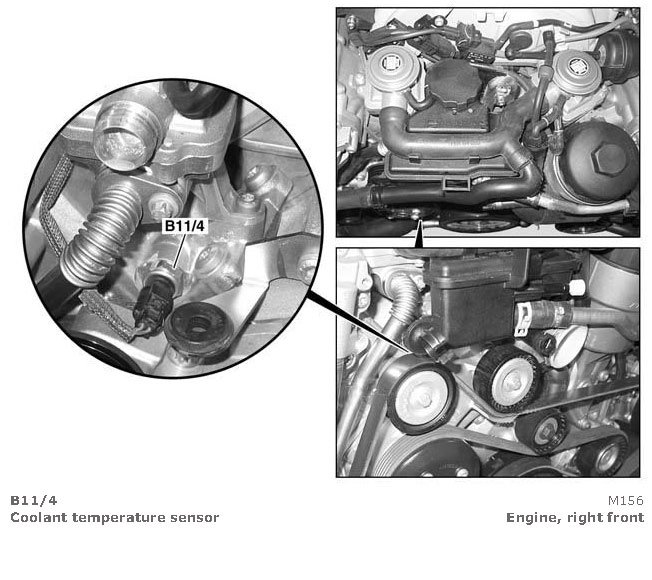 B11/4

B11/4
Coolant temperature sensor

M156
Engine, right front