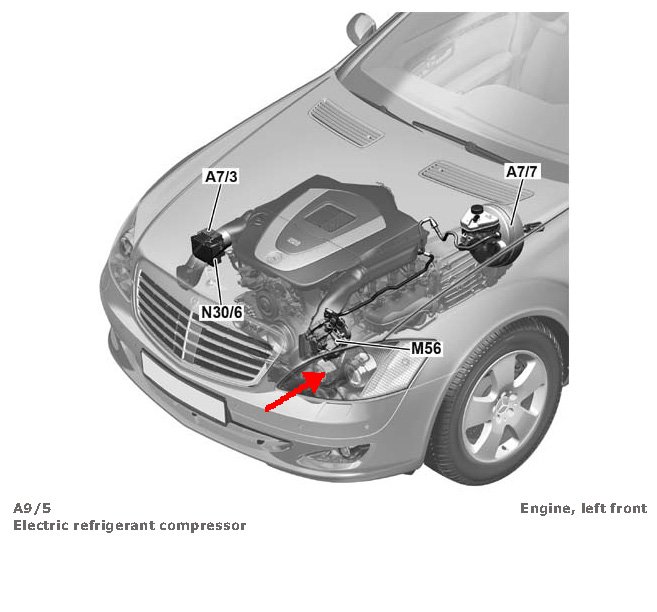 A7/3

A7/7

N30/6

M56

A9/5
Electric refrigerant compressor

Engine, left front