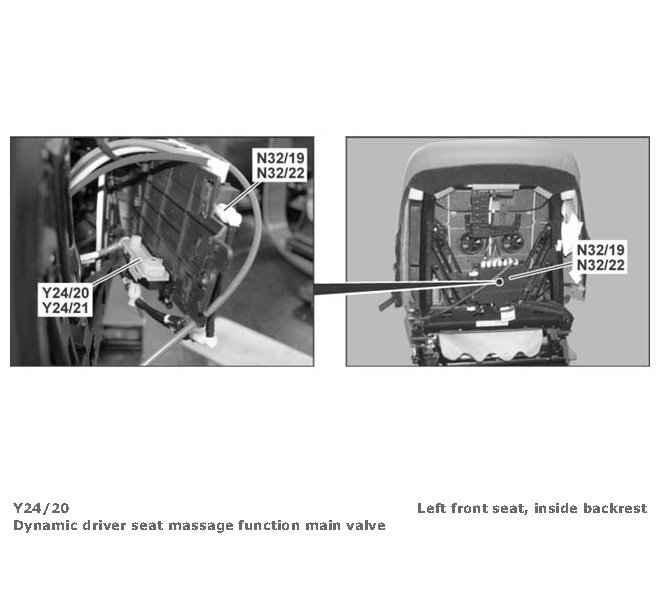 N32/19
N32/22

Y24/20
Y24/21

N32/19
N32/22

Y24/20
Dynamic driver seat massage function main valve

Left front seat, inside backrest