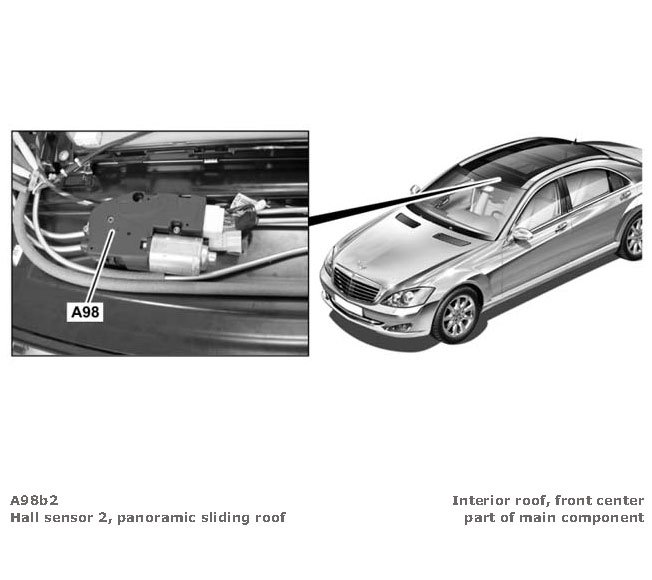 A98

A98b2
Hall sensor 2, panoramic sliding roof

Interior roof, front center
part of main component