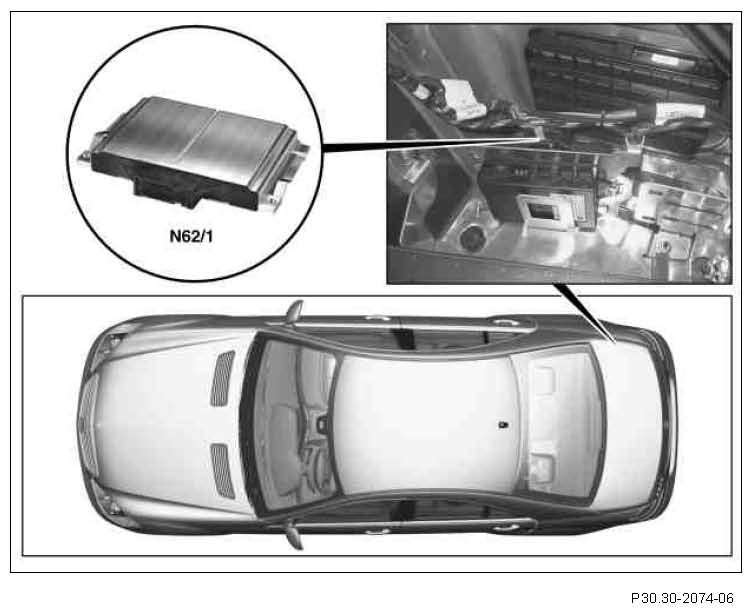 N62/1

P30.30-2074-06