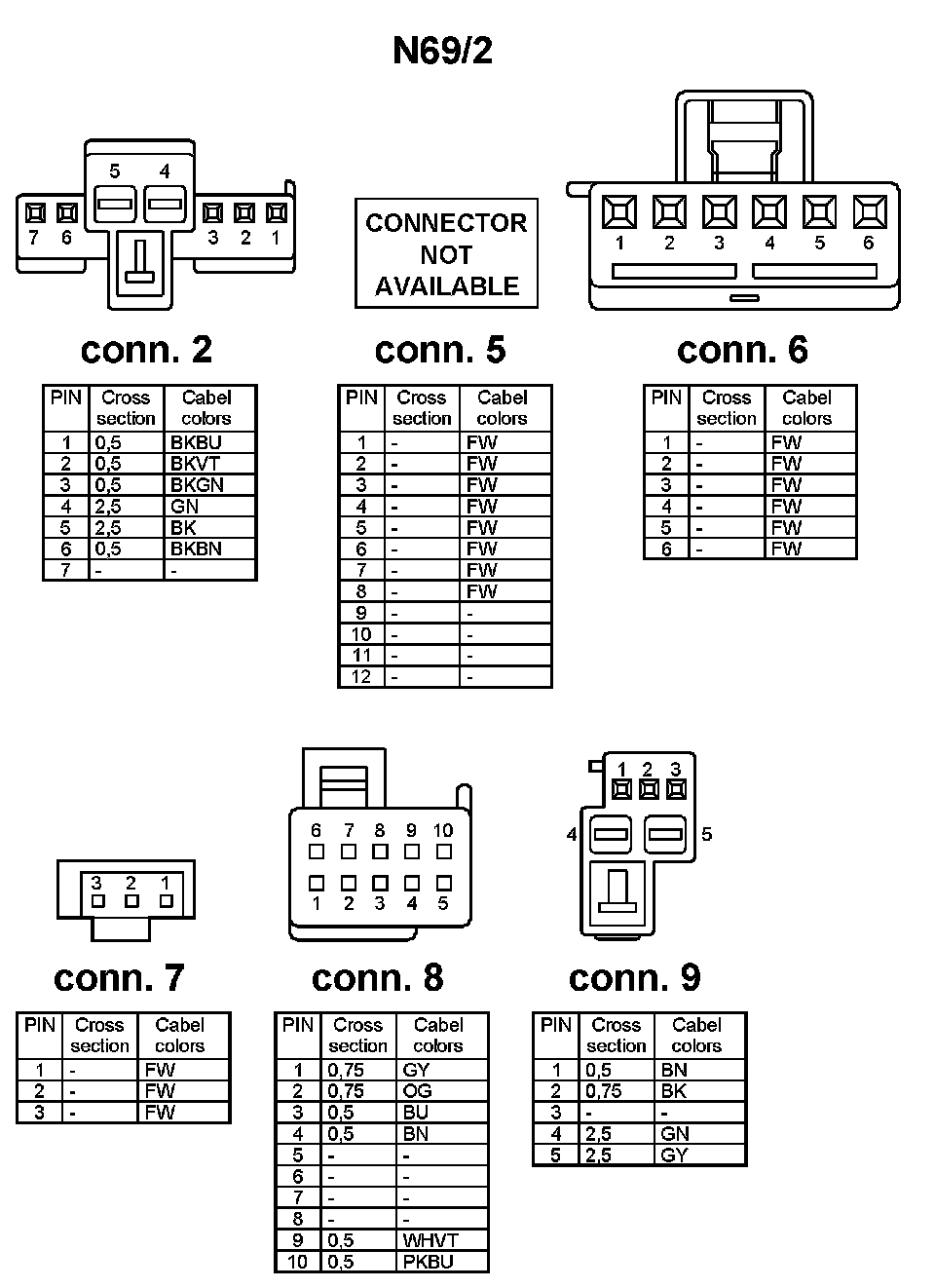 N69/2

5 4
7 6 3 2 1

CONNECTOR NOT AVAILABLE

1 2 3 4 5 6

conn. 2

| PIN | Cross section | Cabel colors |
|---|---|---|
| 1 | 0,5 | BKBU |
| 2 | 0,5 | BKVT |
| 3 | 0,5 | BKGN |
| 4 | 2,5 | GN |
| 5 | 2,5 | BK |
| 6 | 0,5 | BKBN |
| 7 | - | - |

conn. 5

| PIN | Cross section | Cabel colors |
|---|---|---|
| 1 | - | FW |
| 2 | - | FW |
| 3 | - | FW |
| 4 | - | FW |
| 5 | - | FW |
| 6 | - | FW |
| 7 | - | FW |
| 8 | - | FW |
| 9 | - | - |
| 10 | - | - |
| 11 | - | - |
| 12 | - | - |

conn. 6

| PIN | Cross section | Cabel colors |
|---|---|---|
| 1 | - | FW |
| 2 | - | FW |
| 3 | - | FW |
| 4 | - | FW |
| 5 | - | FW |
| 6 | - | FW |

3 2 1

6 7 8 9 10
1 2 3 4 5

1 2 3
4 5

conn. 7

| PIN | Cross section | Cabel colors |
|---|---|---|
| 1 | - | FW |
| 2 | - | FW |
| 3 | - | FW |

conn. 8

| PIN | Cross section | Cabel colors |
|---|---|---|
| 1 | 0,75 | GY |
| 2 | 0,75 | OG |
| 3 | 0,5 | BU |
| 4 | 0,5 | BN |
| 5 | - | - |
| 6 | - | - |
| 7 | - | - |
| 8 | - | - |
| 9 | 0,5 | WHVT |
| 10 | 0,5 | PKBU |

conn. 9

| PIN | Cross section | Cabel colors |
|---|---|---|
| 1 | 0,5 | BN |
| 2 | 0,75 | BK |
| 3 | - | - |
| 4 | 2,5 | GN |
| 5 | 2,5 | GY |