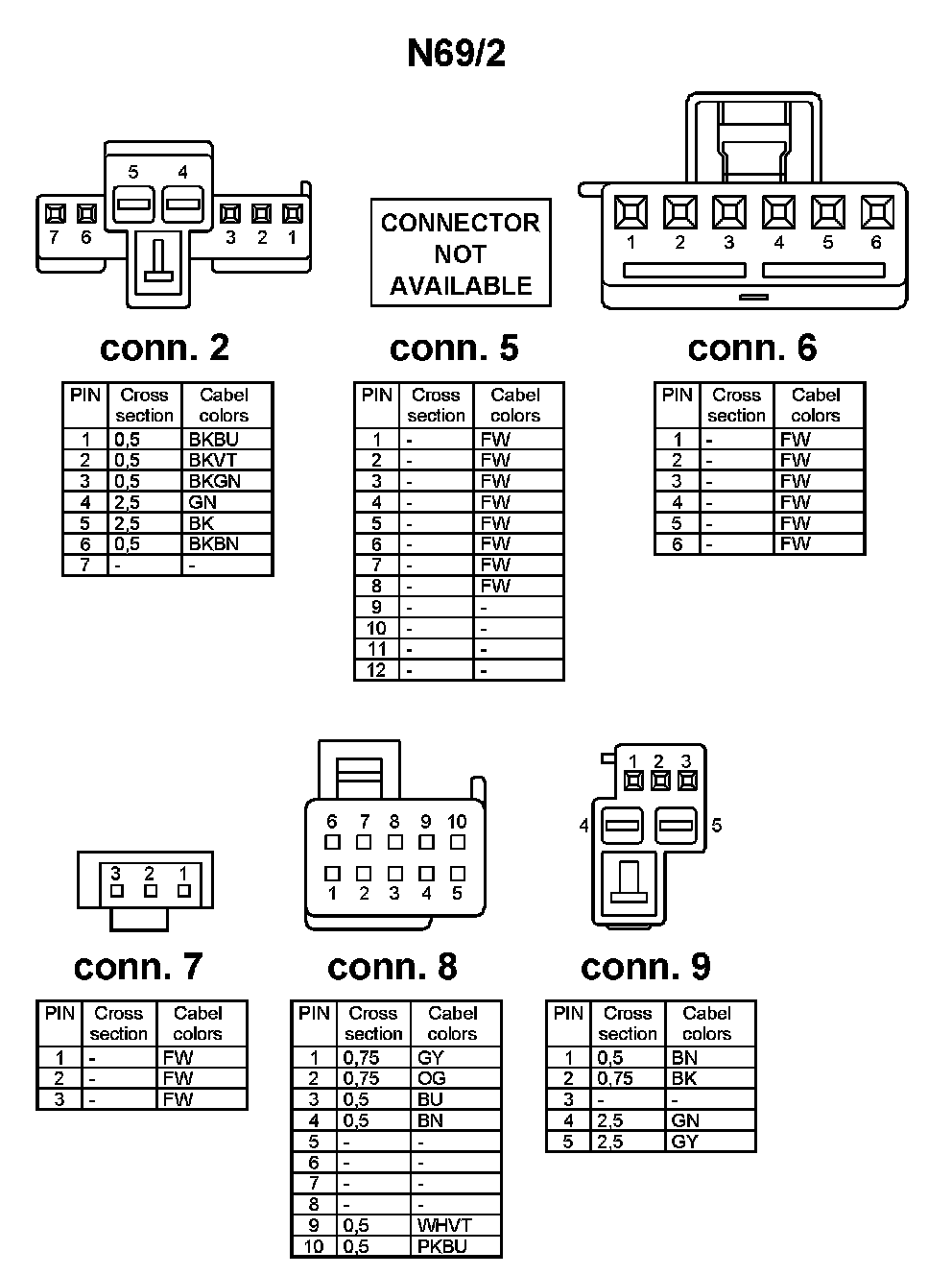 N69/2

5 4
7 6 3 2 1

CONNECTOR NOT AVAILABLE

1 2 3 4 5 6

conn. 2

| PIN | Cross section | Cabel colors |
|---|---|---|
| 1 | 0,5 | BKBU |
| 2 | 0,5 | BKVT |
| 3 | 0,5 | BKGN |
| 4 | 2,5 | GN |
| 5 | 2,5 | BK |
| 6 | 0,5 | BKBN |
| 7 | - | - |

conn. 5

| PIN | Cross section | Cabel colors |
|---|---|---|
| 1 | - | FW |
| 2 | - | FW |
| 3 | - | FW |
| 4 | - | FW |
| 5 | - | FW |
| 6 | - | FW |
| 7 | - | FW |
| 8 | - | FW |
| 9 | - | - |
| 10 | - | - |
| 11 | - | - |
| 12 | - | - |

conn. 6

| PIN | Cross section | Cabel colors |
|---|---|---|
| 1 | - | FW |
| 2 | - | FW |
| 3 | - | FW |
| 4 | - | FW |
| 5 | - | FW |
| 6 | - | FW |

3 2 1

6 7 8 9 10
1 2 3 4 5

1 2 3
4 5

conn. 7

| PIN | Cross section | Cabel colors |
|---|---|---|
| 1 | - | FW |
| 2 | - | FW |
| 3 | - | FW |

conn. 8

| PIN | Cross section | Cabel colors |
|---|---|---|
| 1 | 0,75 | GY |
| 2 | 0,75 | OG |
| 3 | 0,5 | BU |
| 4 | 0,5 | BN |
| 5 | - | - |
| 6 | - | - |
| 7 | - | - |
| 8 | - | - |
| 9 | 0,5 | WHVT |
| 10 | 0,5 | PKBU |

conn. 9

| PIN | Cross section | Cabel colors |
|---|---|---|
| 1 | 0,5 | BN |
| 2 | 0,75 | BK |
| 3 | - | - |
| 4 | 2,5 | GN |
| 5 | 2,5 | GY |