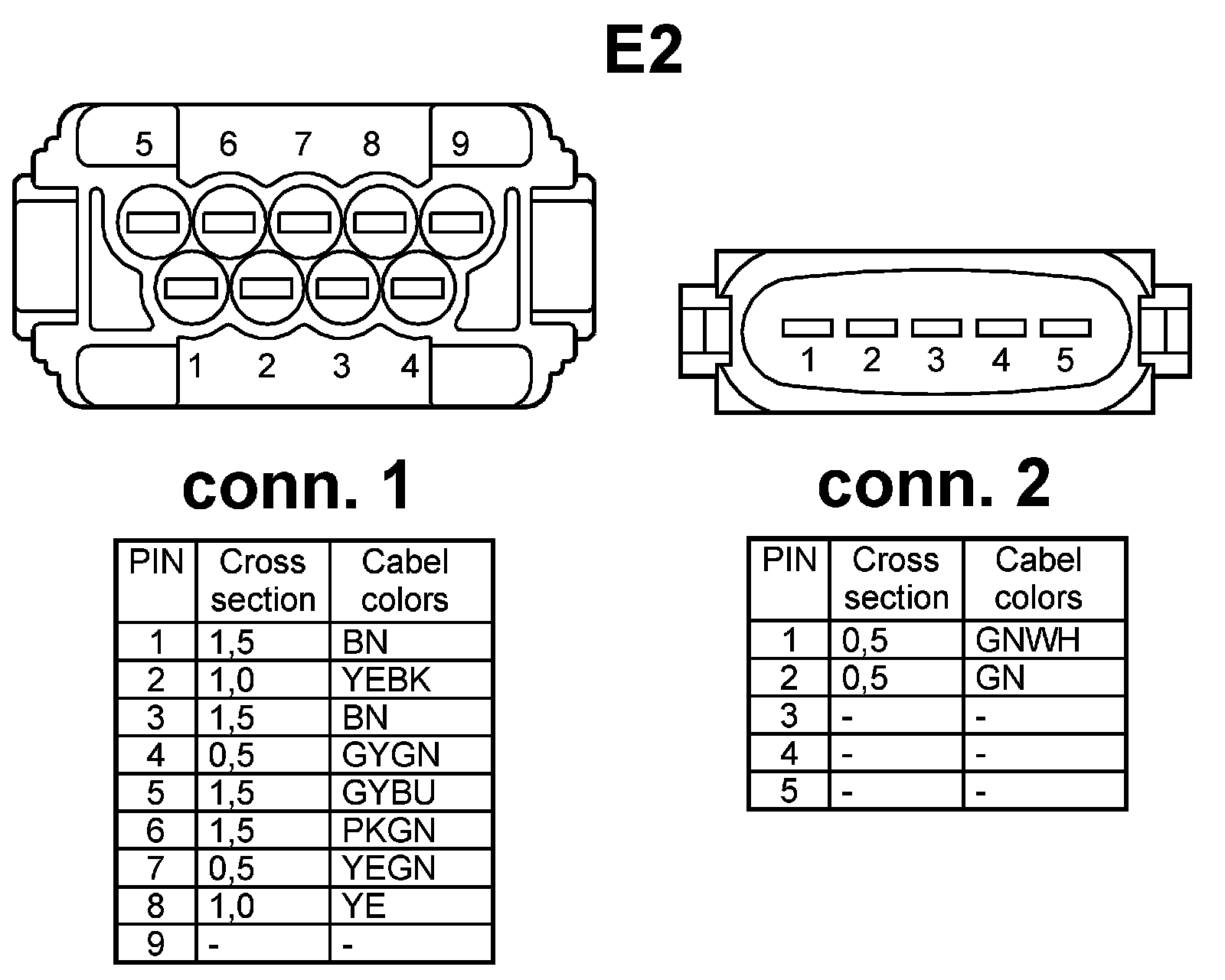 E2

5 6 7 8 9

1 2 3 4

1 2 3 4 5

conn. 1

| PIN | Cross section | Cabel colors |
|---|---|---|
| 1 | 1,5 | BN |
| 2 | 1,0 | YEBK |
| 3 | 1,5 | BN |
| 4 | 0,5 | GYGN |
| 5 | 1,5 | GYBU |
| 6 | 1,5 | PKGN |
| 7 | 0,5 | YEGN |
| 8 | 1,0 | YE |
| 9 | - | - |

conn. 2

| PIN | Cross section | Cabel colors |
|---|---|---|
| 1 | 0,5 | GNWH |
| 2 | 0,5 | GN |
| 3 | - | - |
| 4 | - | - |
| 5 | - | - |