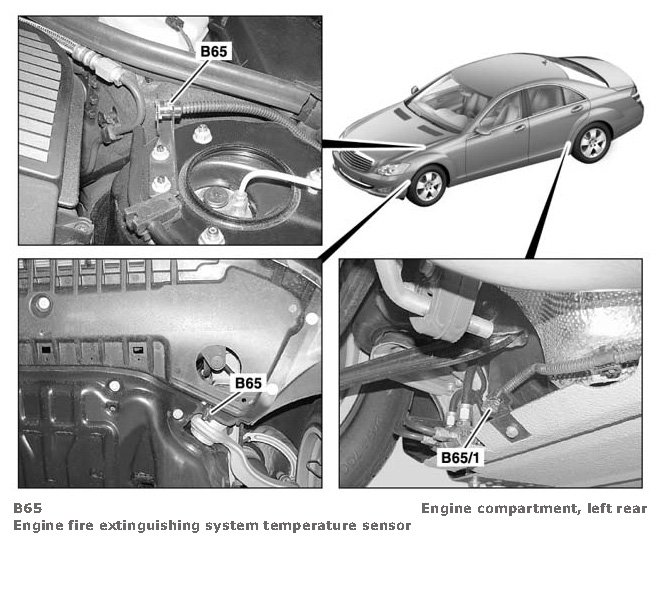 B65

B65

B65/1

B65
Engine fire extinguishing system temperature sensor

Engine compartment, left rear