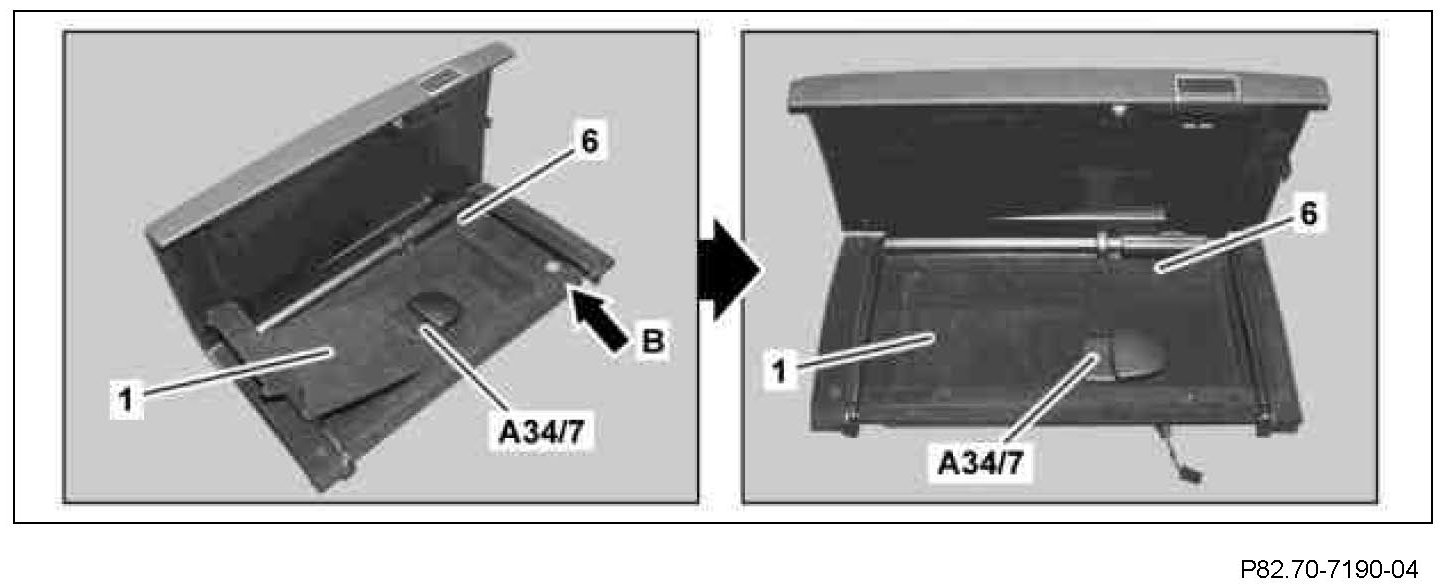 6
B
1
A34/7

6
1
A34/7

P82.70-7190-04