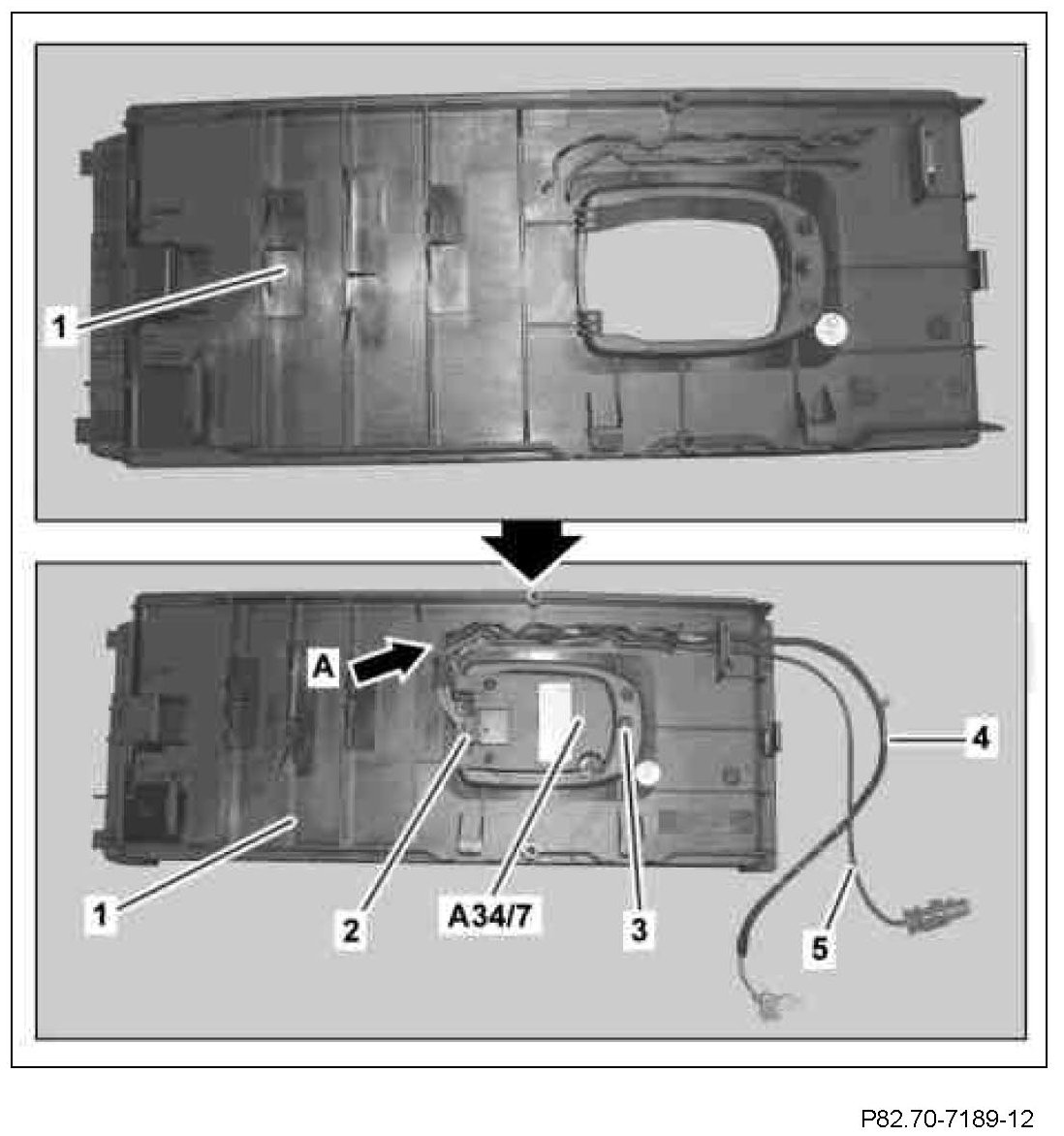 1

A

4

1

2

A34/7

3

5

P82.70-7189-12