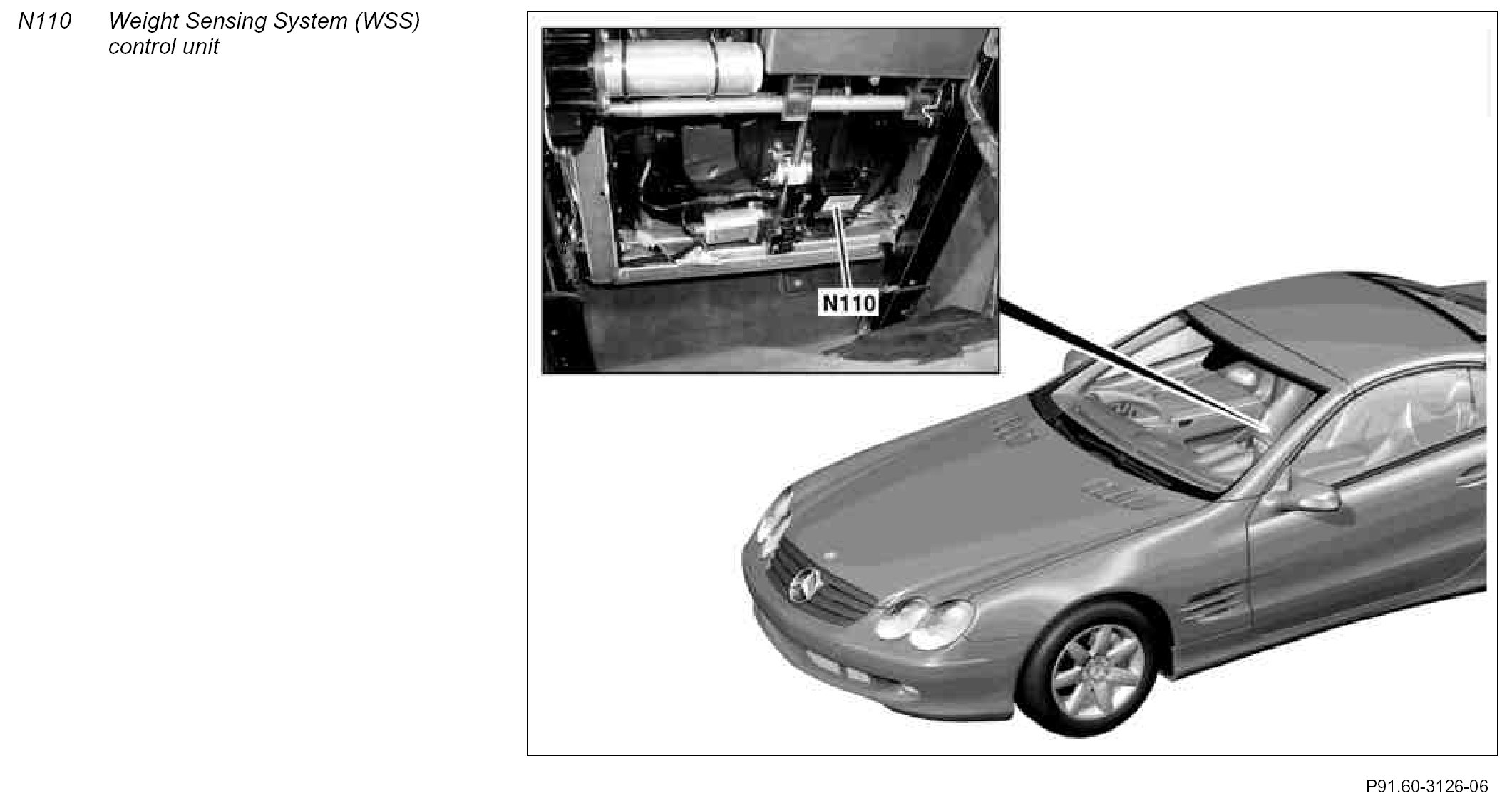 N110 Weight Sensing System (WSS) control unit

N110

P91.60-3126-06