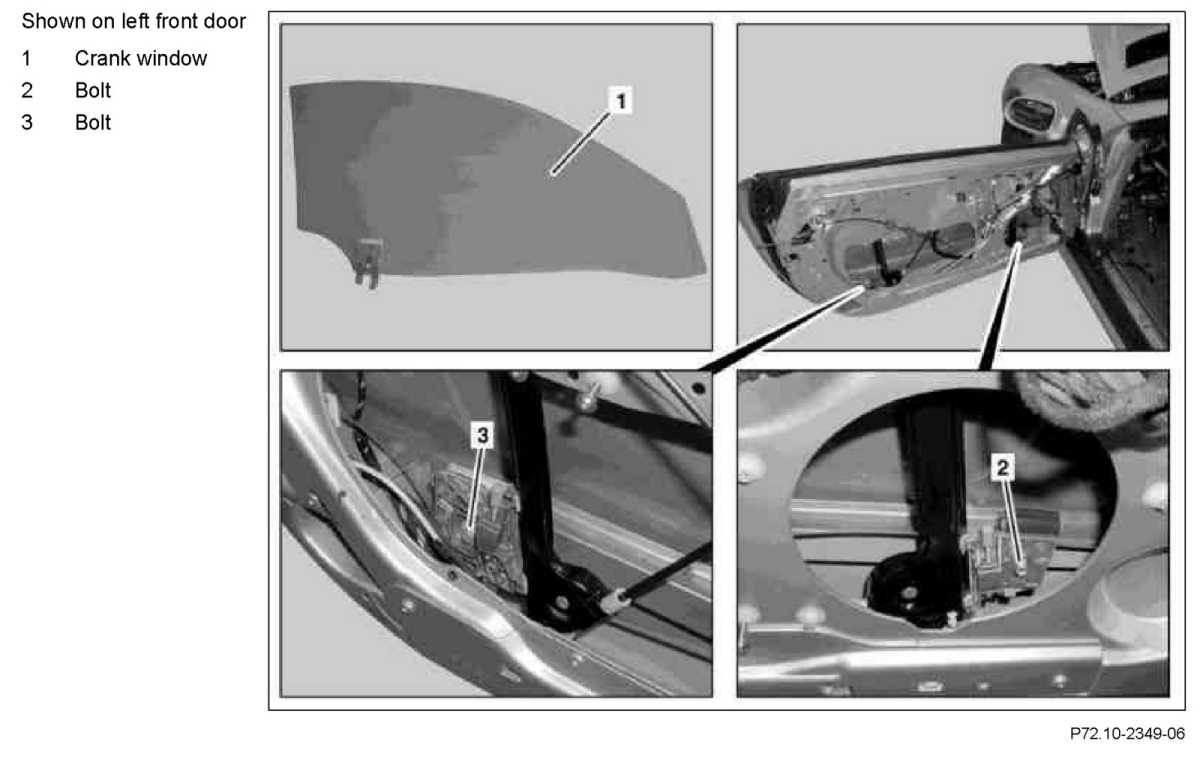 Shown on left front door

1 Crank window
2 Bolt
3 Bolt

1

3

2

P72.10-2349-06