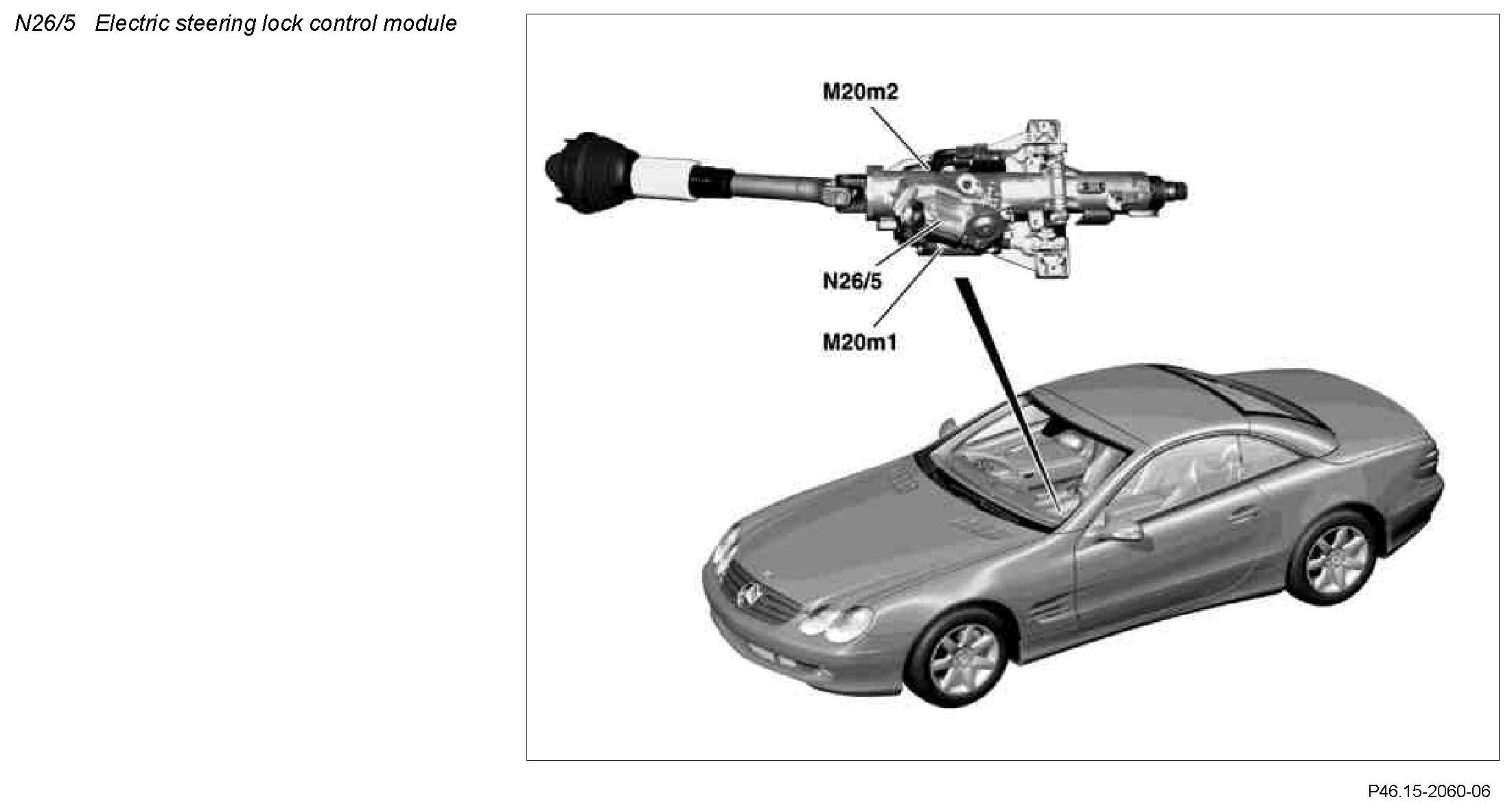 N26/5 Electric steering lock control module

M20m2

N26/5

M20m1

P46.15-2060-06