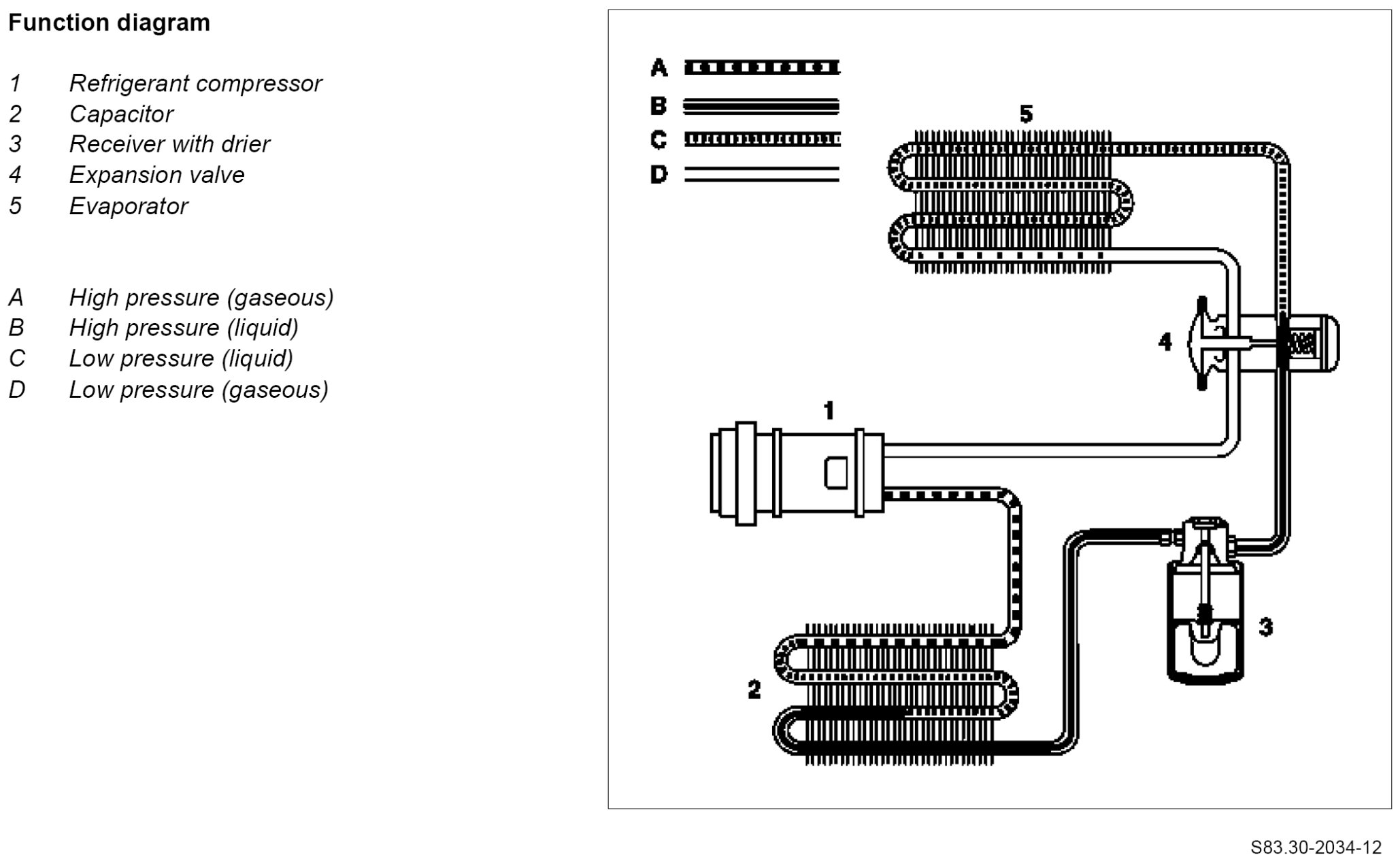 Function diagram

1 Refrigerant compressor
2 Capacitor
3 Receiver with drier
4 Expansion valve
5 Evaporator

A High pressure (gaseous)
B High pressure (liquid)
C Low pressure (liquid)
D Low pressure (gaseous)

A
B
C
D
5
4
1
3
2

S83.30-2034-12