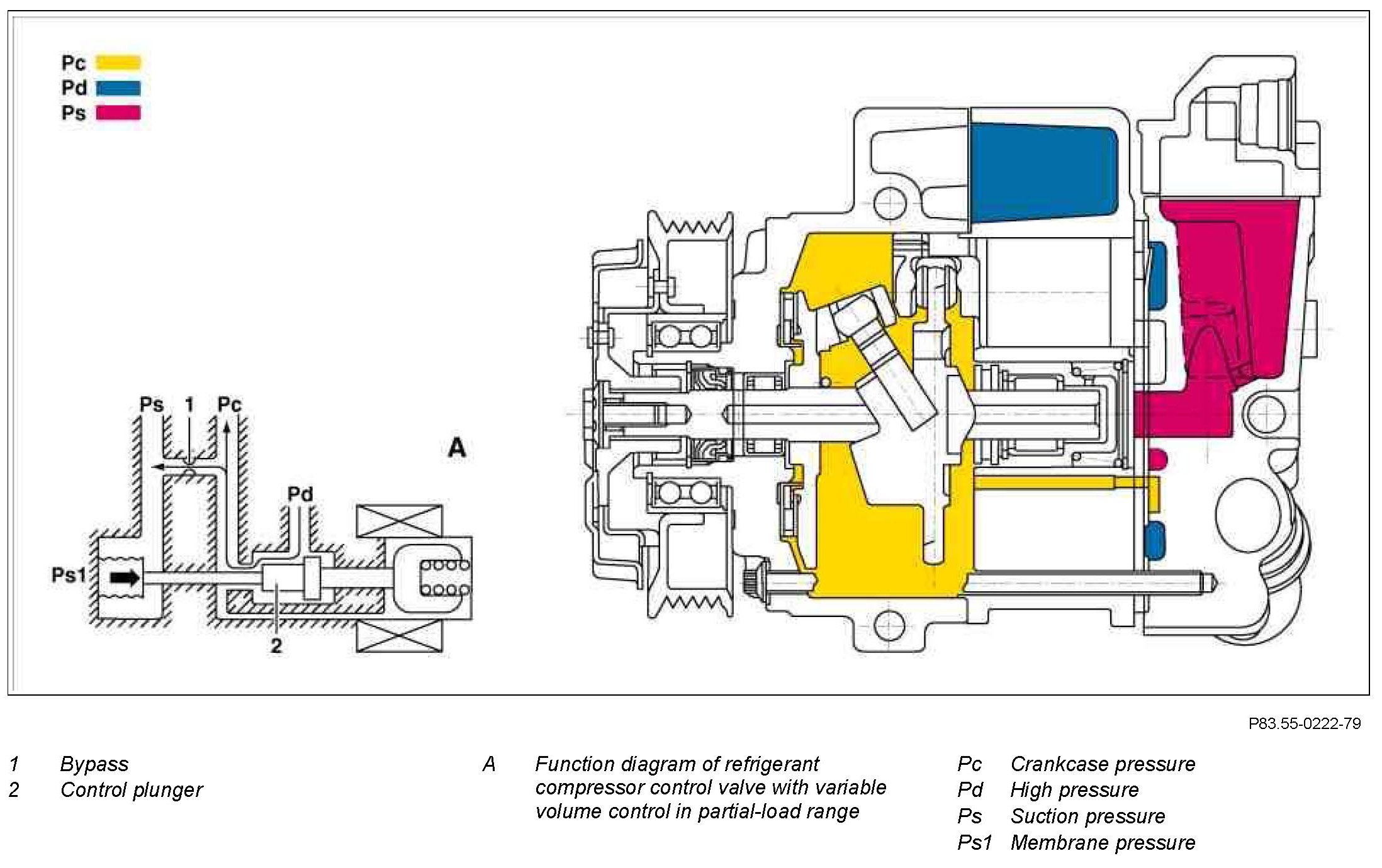 Pc
Pd
Ps

Ps 1 Pc

A

Pd

Ps1

2

P83.55-0222-79

1 Bypass
2 Control plunger

A Function diagram of refrigerant compressor control valve with variable volume control in partial-load range

Pc Crankcase pressure
Pd High pressure
Ps Suction pressure
Ps1 Membrane pressure