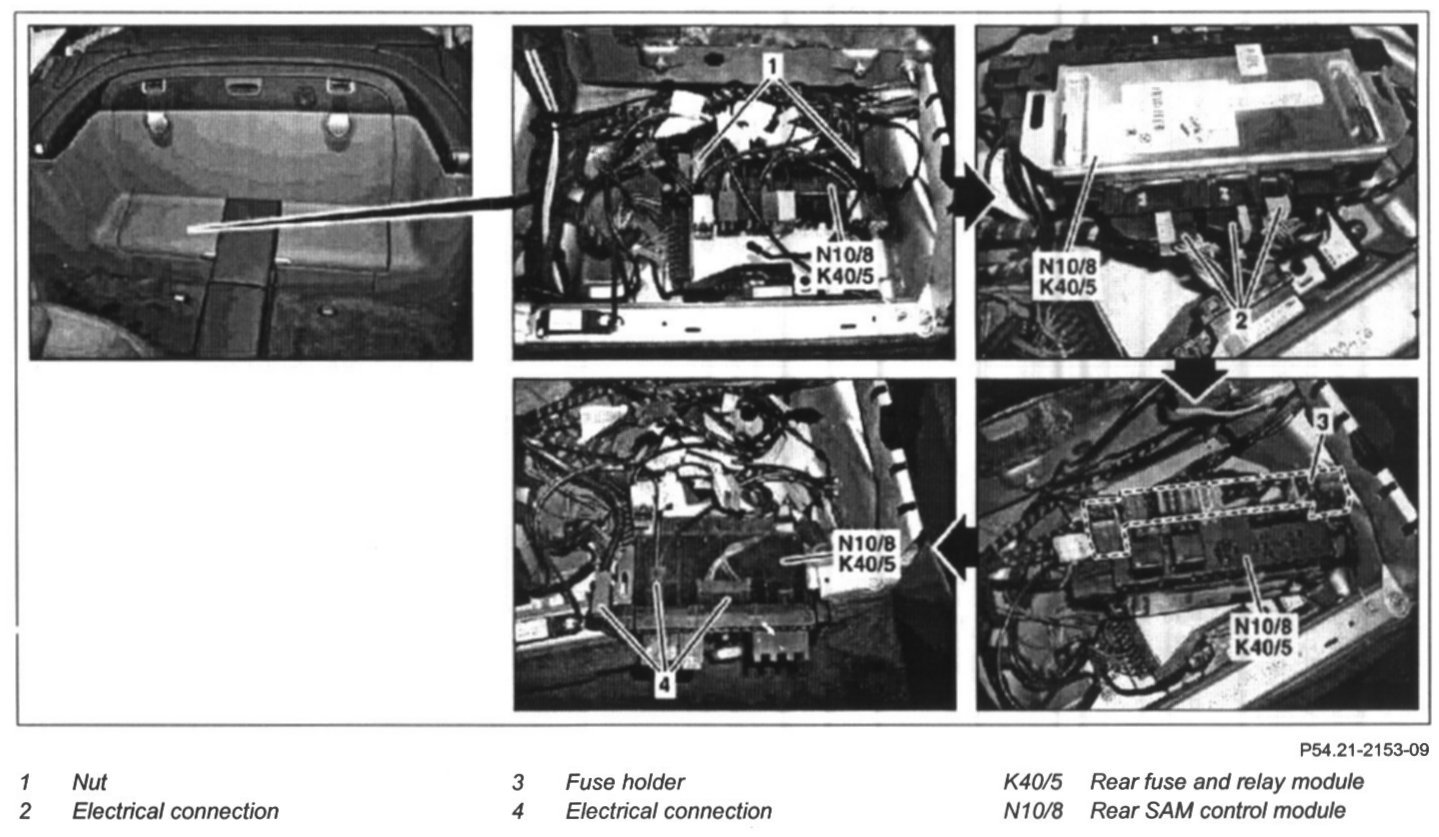 1

N10/8
K40/5

N10/8
K40/5

2

3

N10/8
K40/5

N10/8
K40/5

4

P54.21-2153-09

1 Nut
2 Electrical connection

3 Fuse holder
4 Electrical connection

K40/5 Rear fuse and relay module
N10/8 Rear SAM control module