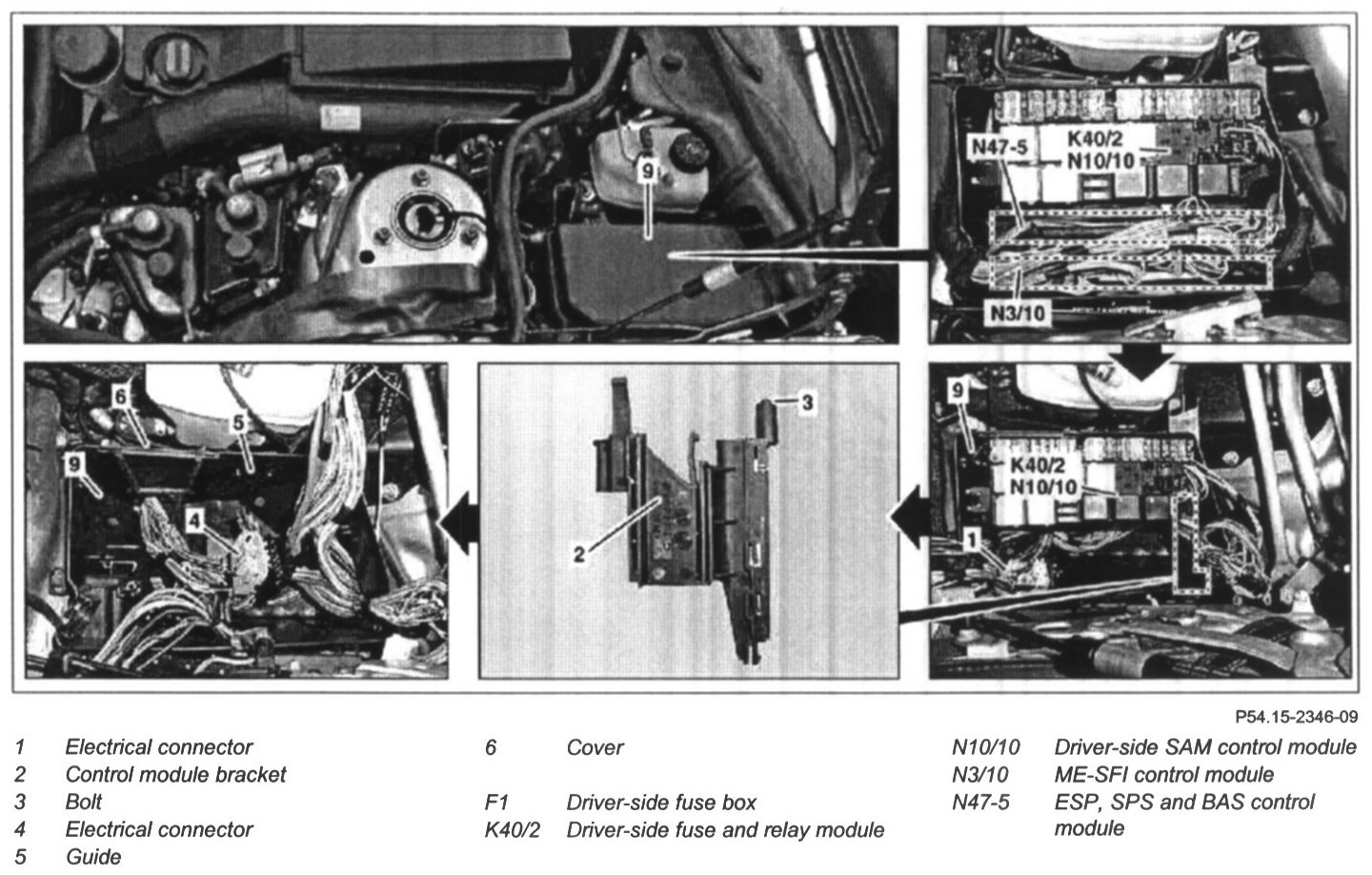 9

N47-5

K40/2

N10/10

N3/10

6

5

9

4

3

2

9

K40/2

N10/10

1

P54.15-2346-09

1 Electrical connector
2 Control module bracket
3 Bolt
4 Electrical connector
5 Guide

6 Cover

F1 Driver-side fuse box
K40/2 Driver-side fuse and relay module

N10/10 Driver-side SAM control module
N3/10 ME-SFI control module
N47-5 ESP, SPS and BAS control module