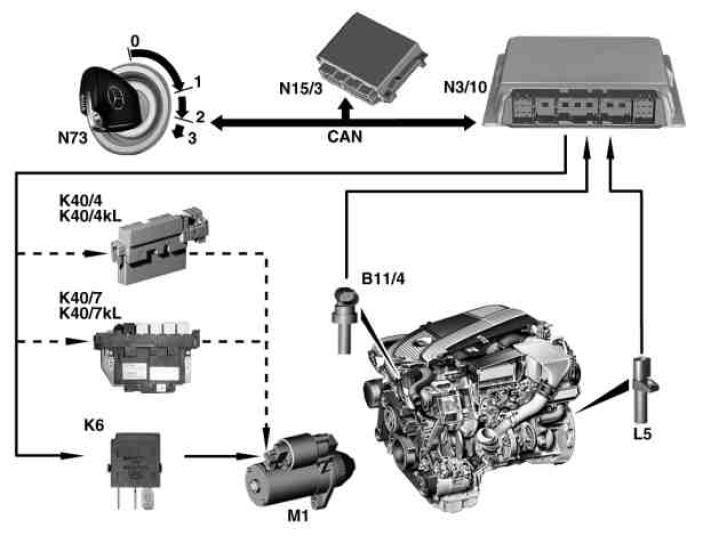 0
1
2
3
N73
N15/3
CAN
N3/10
K40/4
K40/4kL
K40/7
K40/7kL
B11/4
K6
M1
L5