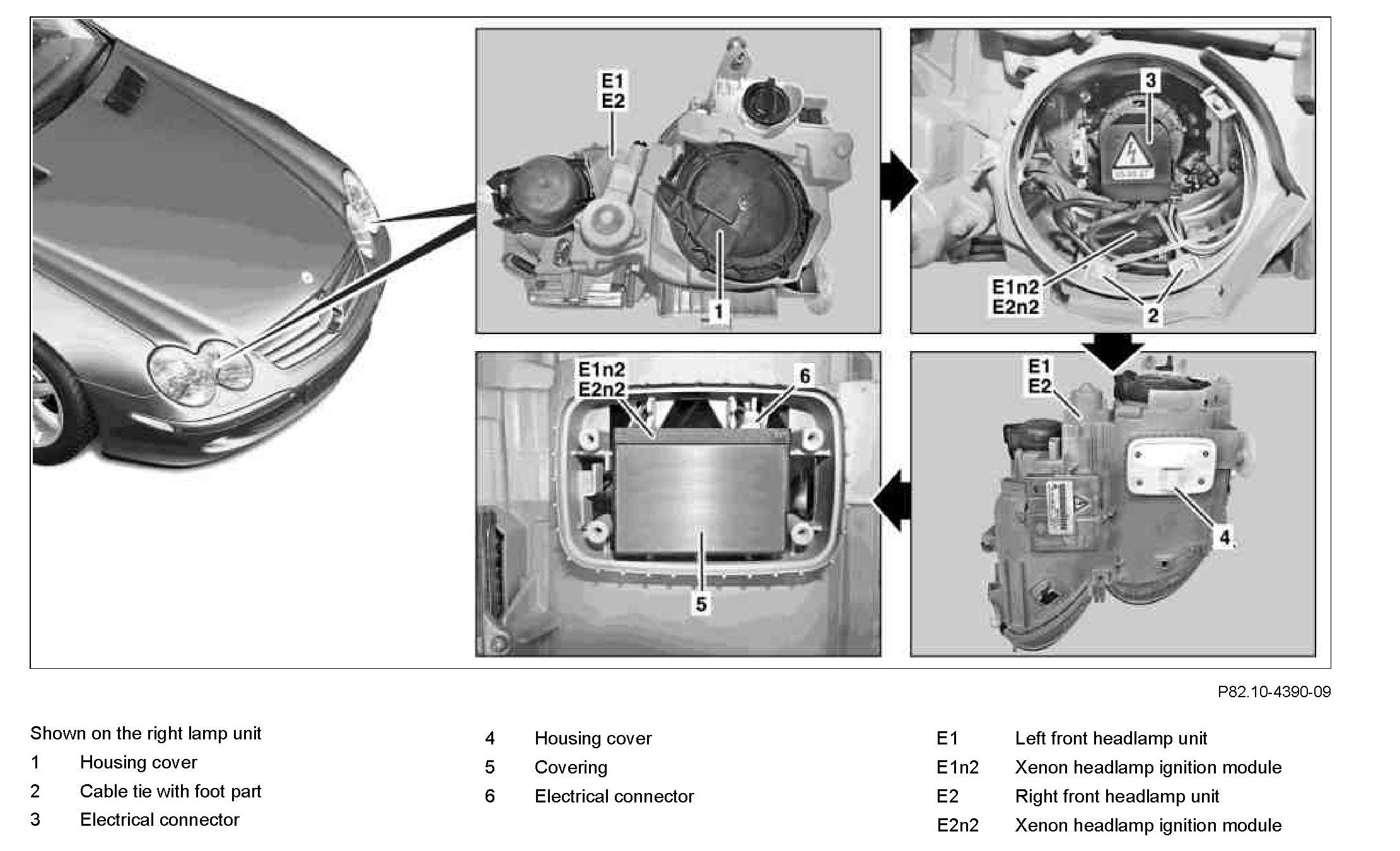 E1
E2

1

3

E1n2
E2n2

2

E1n2
E2n2

6

5

E1
E2

4

P82.10-4390-09

Shown on the right lamp unit
1 Housing cover
2 Cable tie with foot part
3 Electrical connector

4 Housing cover
5 Covering
6 Electrical connector

E1 Left front headlamp unit
E1n2 Xenon headlamp ignition module
E2 Right front headlamp unit
E2n2 Xenon headlamp ignition module