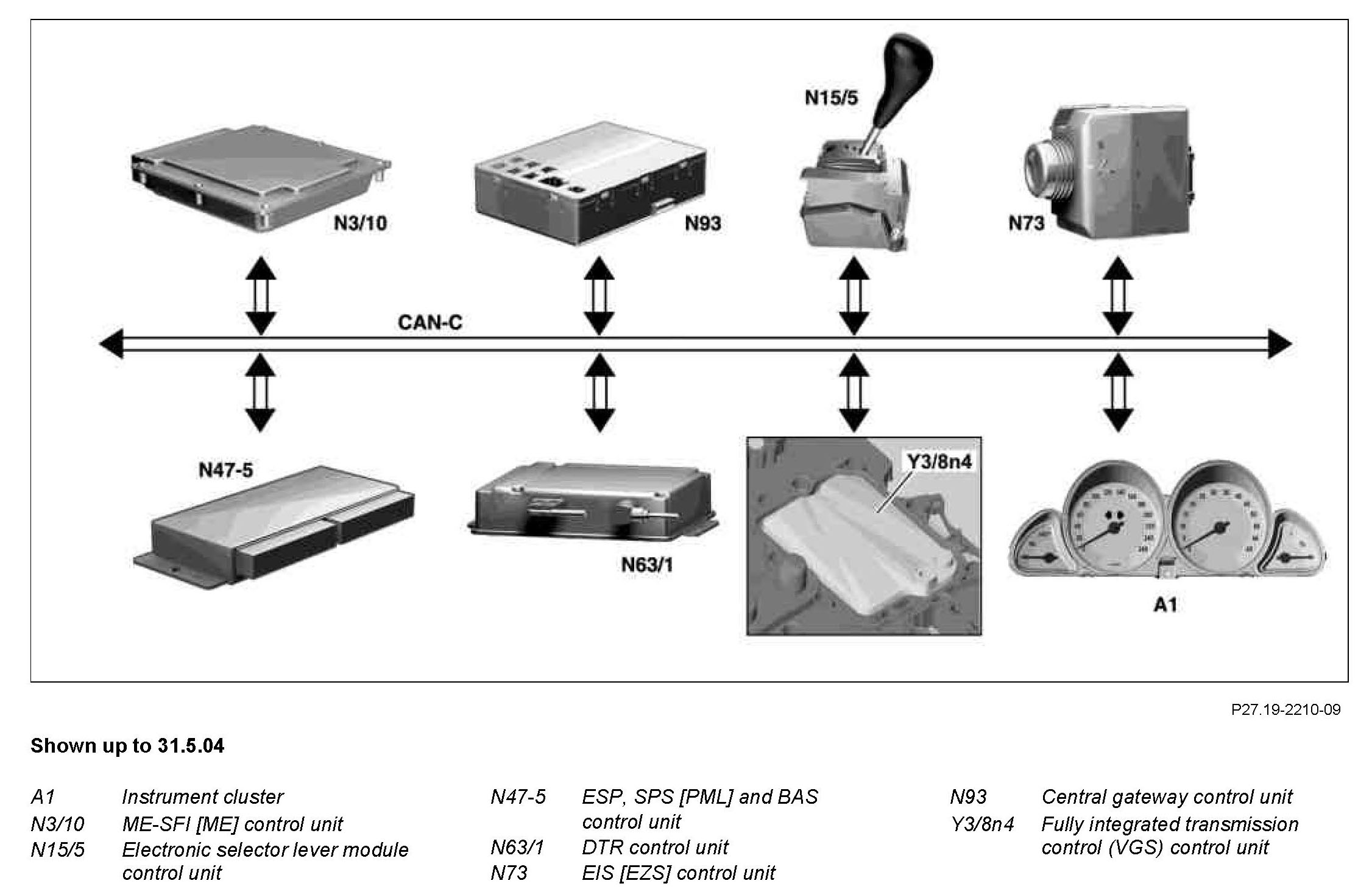 N15/5

N3/10

N93

N73

CAN-C

N47-5

N63/1

Y3/8n4

A1

P27.19-2210-09

Shown up to 31.5.04

A1 Instrument cluster
N3/10 ME-SFI [ME] control unit
N15/5 Electronic selector lever module control unit

N47-5 ESP, SPS [PML] and BAS control unit
N63/1 DTR control unit
N73 EIS [EZS] control unit

N93 Central gateway control unit
Y3/8n4 Fully integrated transmission control (VGS) control unit