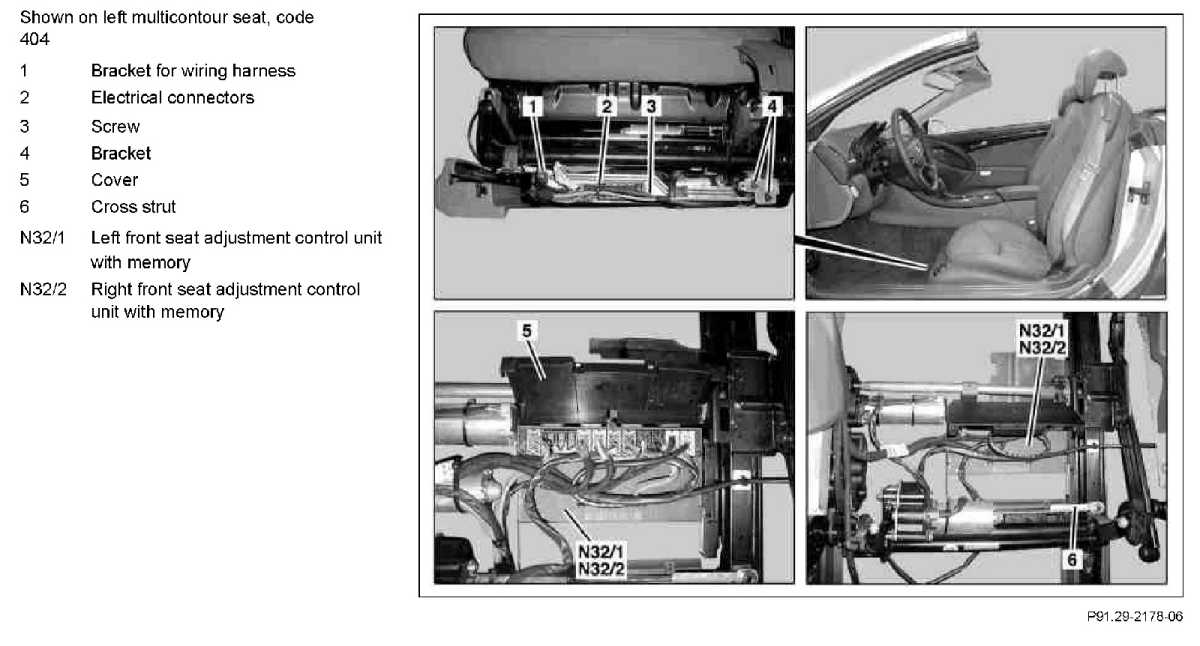 Shown on left multicontour seat, code 404

1 Bracket for wiring harness
2 Electrical connectors
3 Screw
4 Bracket
5 Cover
6 Cross strut
N32/1 Left front seat adjustment control unit with memory
N32/2 Right front seat adjustment control unit with memory

1 2 3 4

5

N32/1
N32/2

N32/1
N32/2

6

P91.29-2178-06