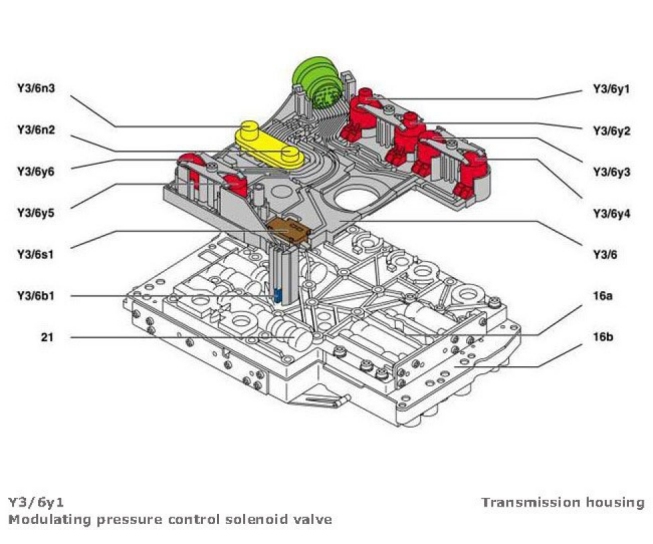 Y3/6n3
Y3/6n2
Y3/6y6
Y3/6y5
Y3/6s1
Y3/6b1
21

Y3/6y1
Y3/6y2
Y3/6y3
Y3/6y4
Y3/6
16a
16b

Y3/6y1
Modulating pressure control solenoid valve

Transmission housing