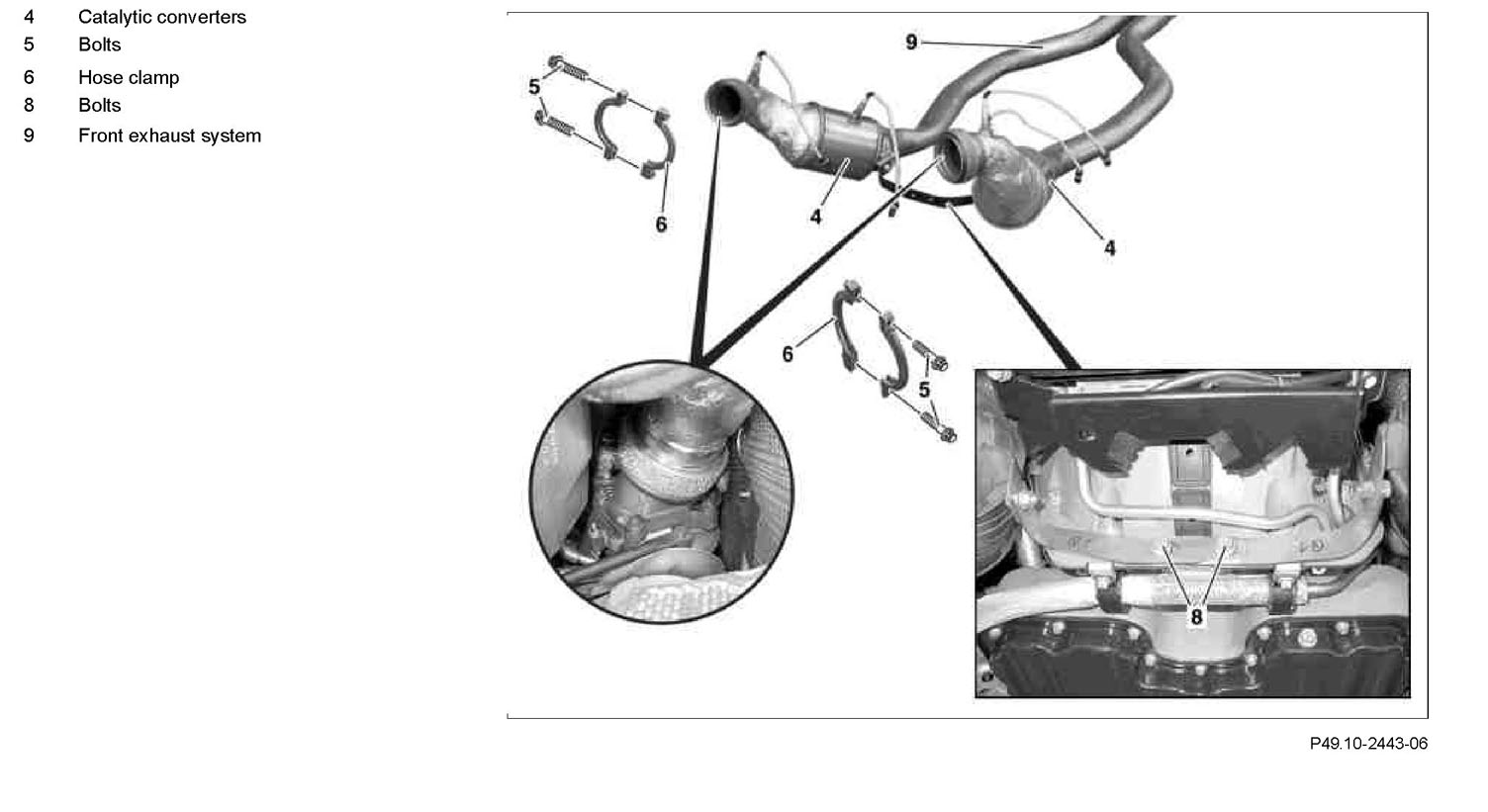 4 Catalytic converters
5 Bolts
6 Hose clamp
8 Bolts
9 Front exhaust system

9
5
6
4
4
6
5
8

P49.10-2443-06