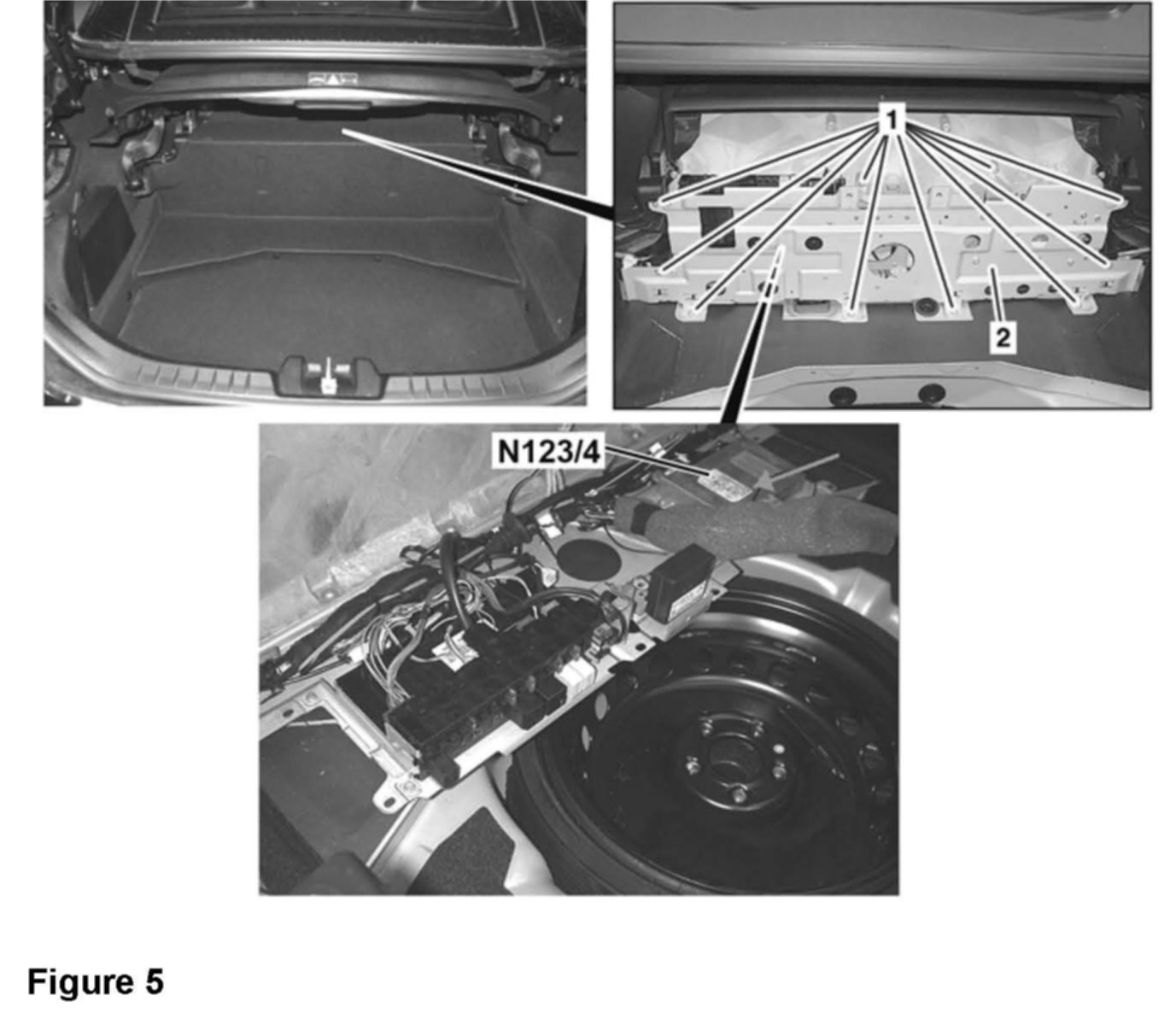 1

2

N123/4

Figure 5