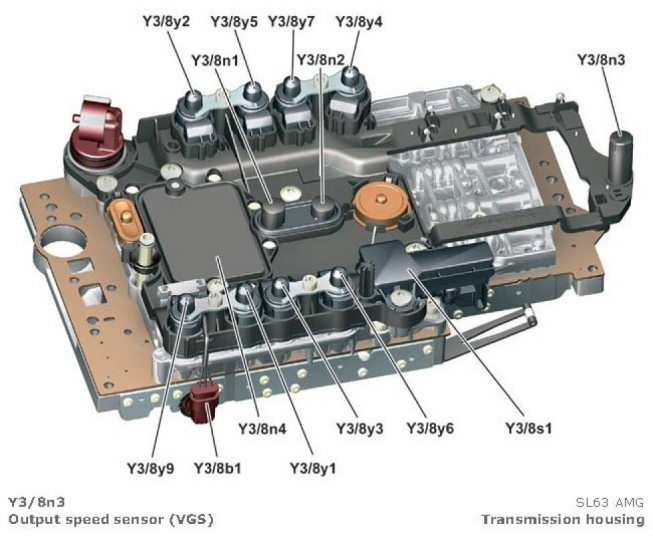 Y3/8y2 Y3/8y5 Y3/8y7 Y3/8y4
Y3/8n1 Y3/8n2
Y3/8n3

Y3/8n4 Y3/8y3 Y3/8y6 Y3/8s1
Y3/8y9 Y3/8b1 Y3/8y1

Y3/8n3
Output speed sensor (VGS)

SL63 AMG
Transmission housing