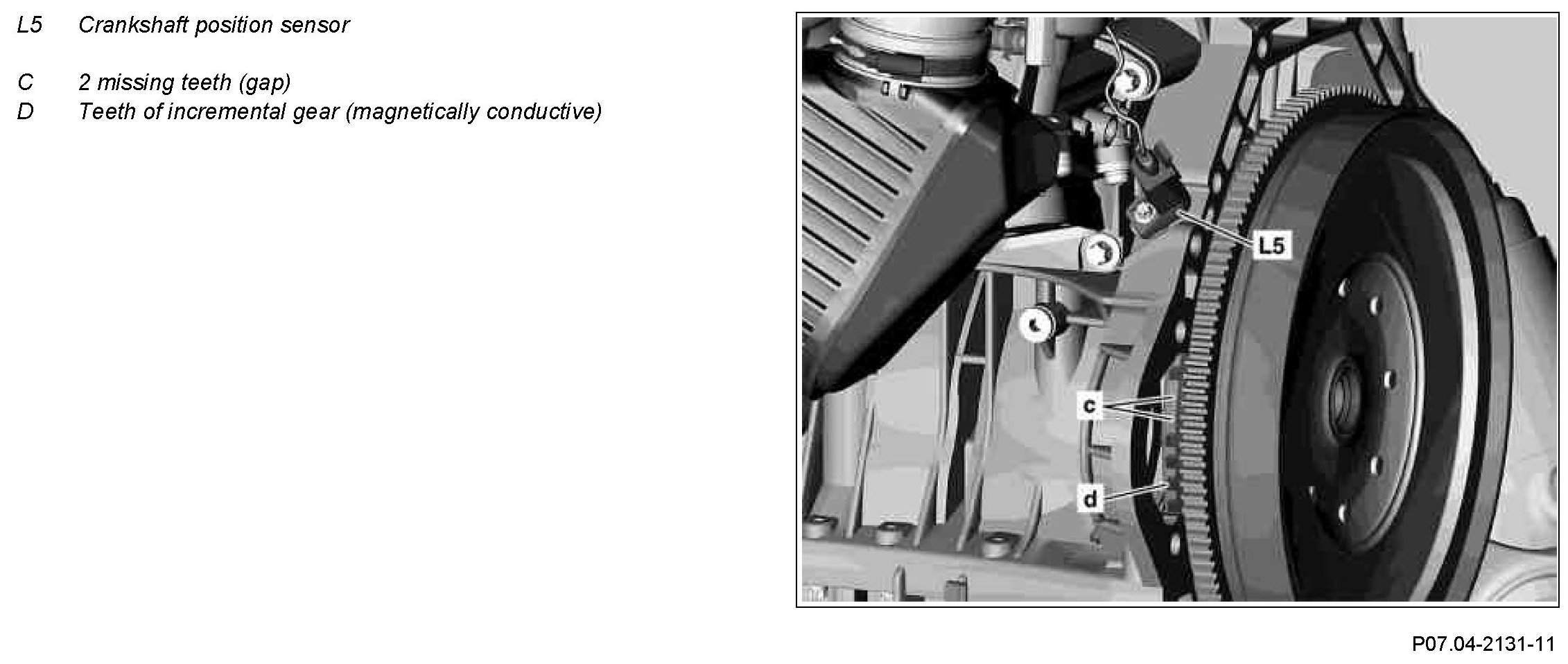 L5 Crankshaft position sensor

C 2 missing teeth (gap)
D Teeth of incremental gear (magnetically conductive)

L5
c
d

P07.04-2131-11