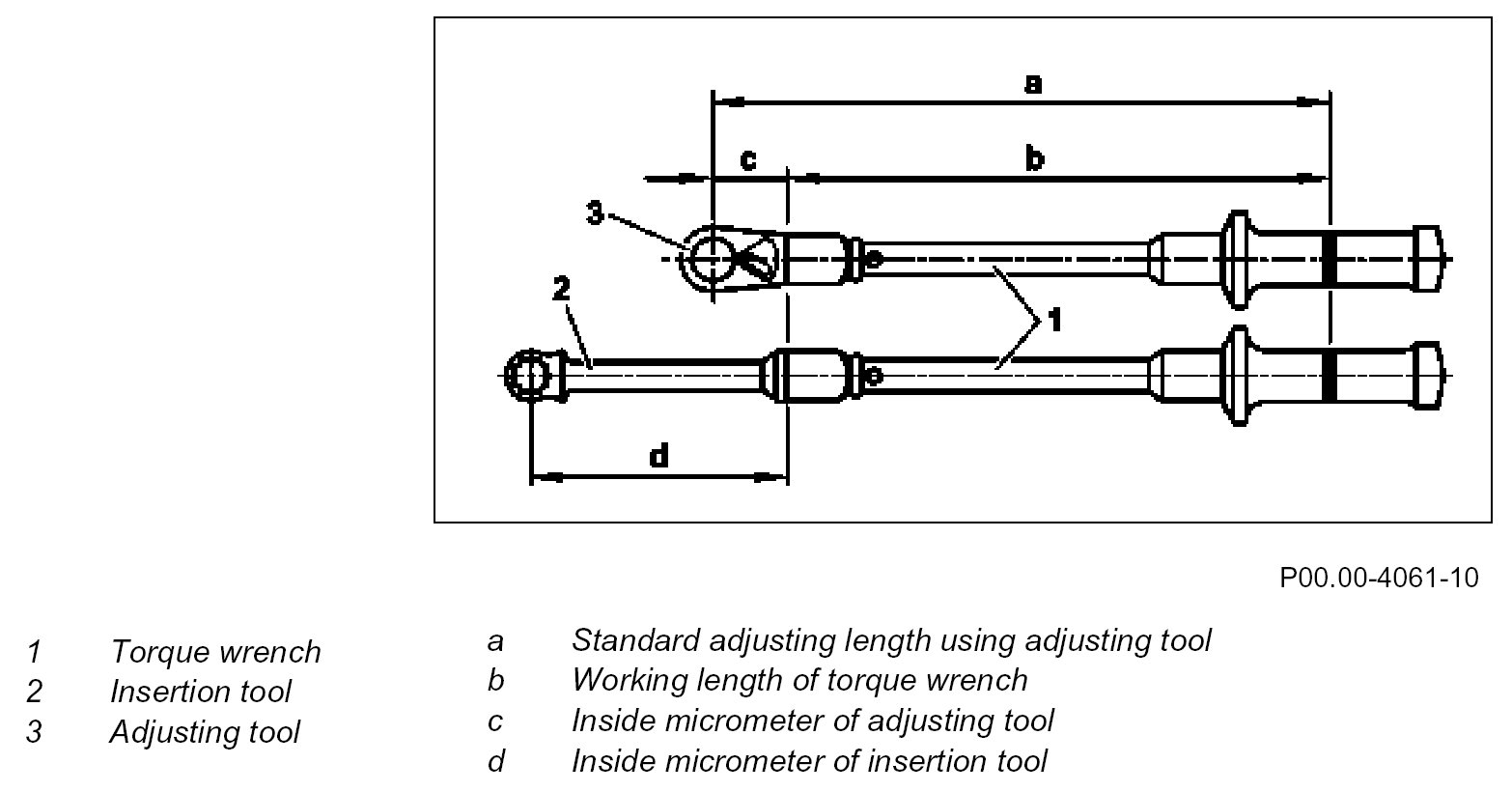 a

c

b

3

2

1

d

P00.00-4061-10

1 Torque wrench
2 Insertion tool
3 Adjusting tool

a Standard adjusting length using adjusting tool
b Working length of torque wrench
c Inside micrometer of adjusting tool
d Inside micrometer of insertion tool