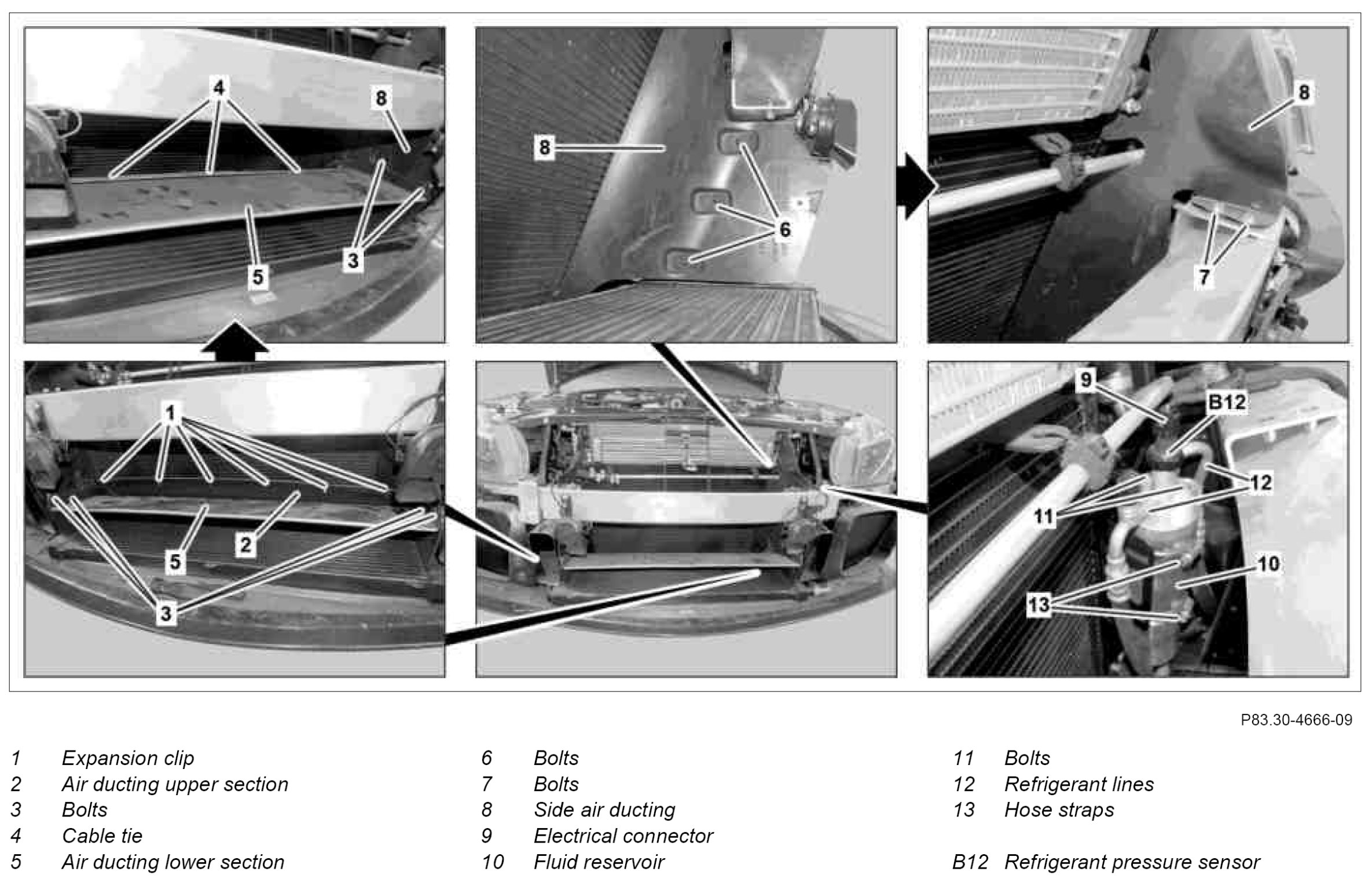 4
8
3
5

8
6

8
7

1
5
2
3

9
B12
12
11
10
13

P83.30-4666-09

1 Expansion clip
2 Air ducting upper section
3 Bolts
4 Cable tie
5 Air ducting lower section

6 Bolts
7 Bolts
8 Side air ducting
9 Electrical connector
10 Fluid reservoir

11 Bolts
12 Refrigerant lines
13 Hose straps

B12 Refrigerant pressure sensor