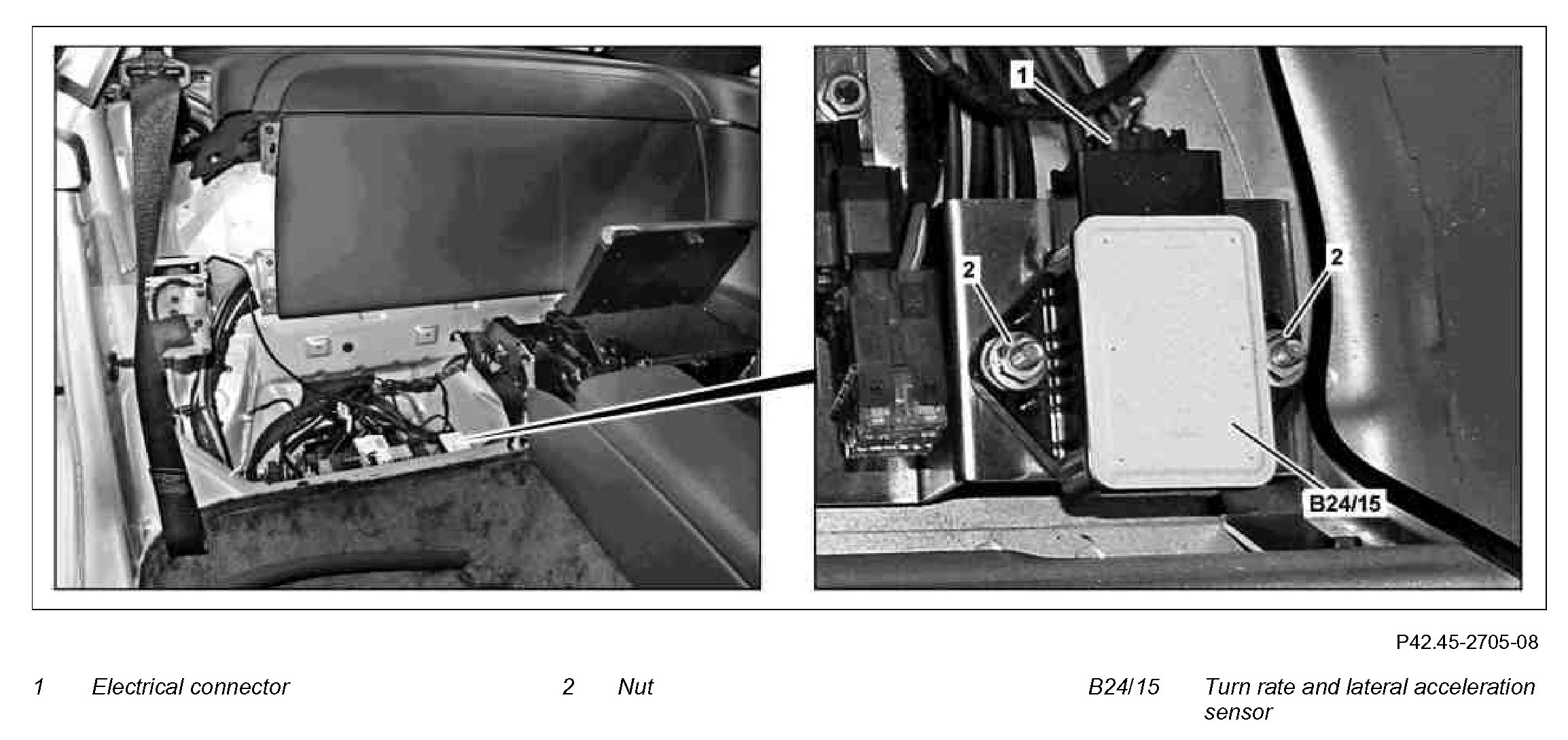 1

2

2

B24/15

P42.45-2705-08

1 Electrical connector

2 Nut

B24/15 Turn rate and lateral acceleration sensor