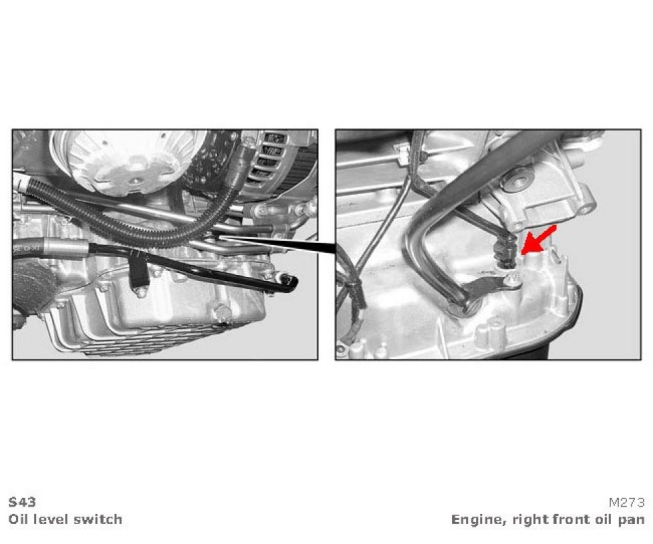 S43
Oil level switch

M273
Engine, right front oil pan