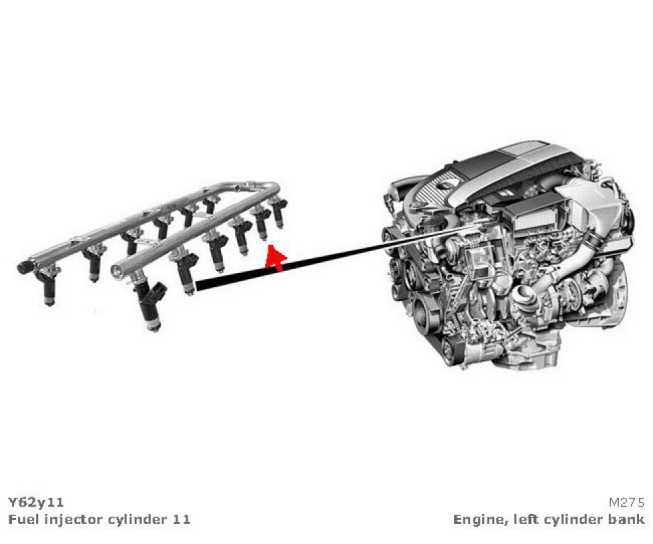 Y62y11
Fuel injector cylinder 11

M275
Engine, left cylinder bank