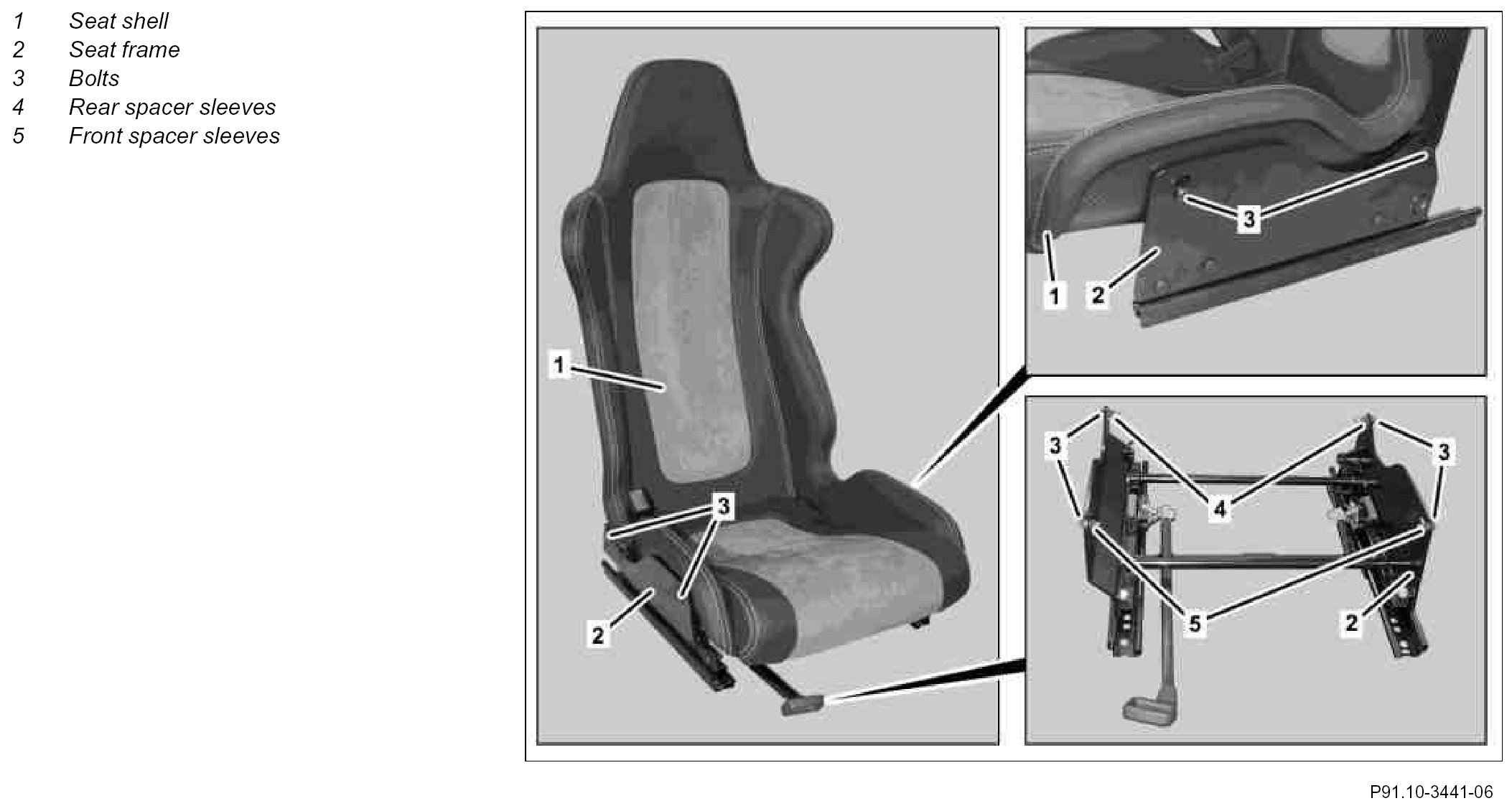 1 Seat shell
2 Seat frame
3 Bolts
4 Rear spacer sleeves
5 Front spacer sleeves

1
3
2

3
1 2

3 3
4
5
2

P91.10-3441-06