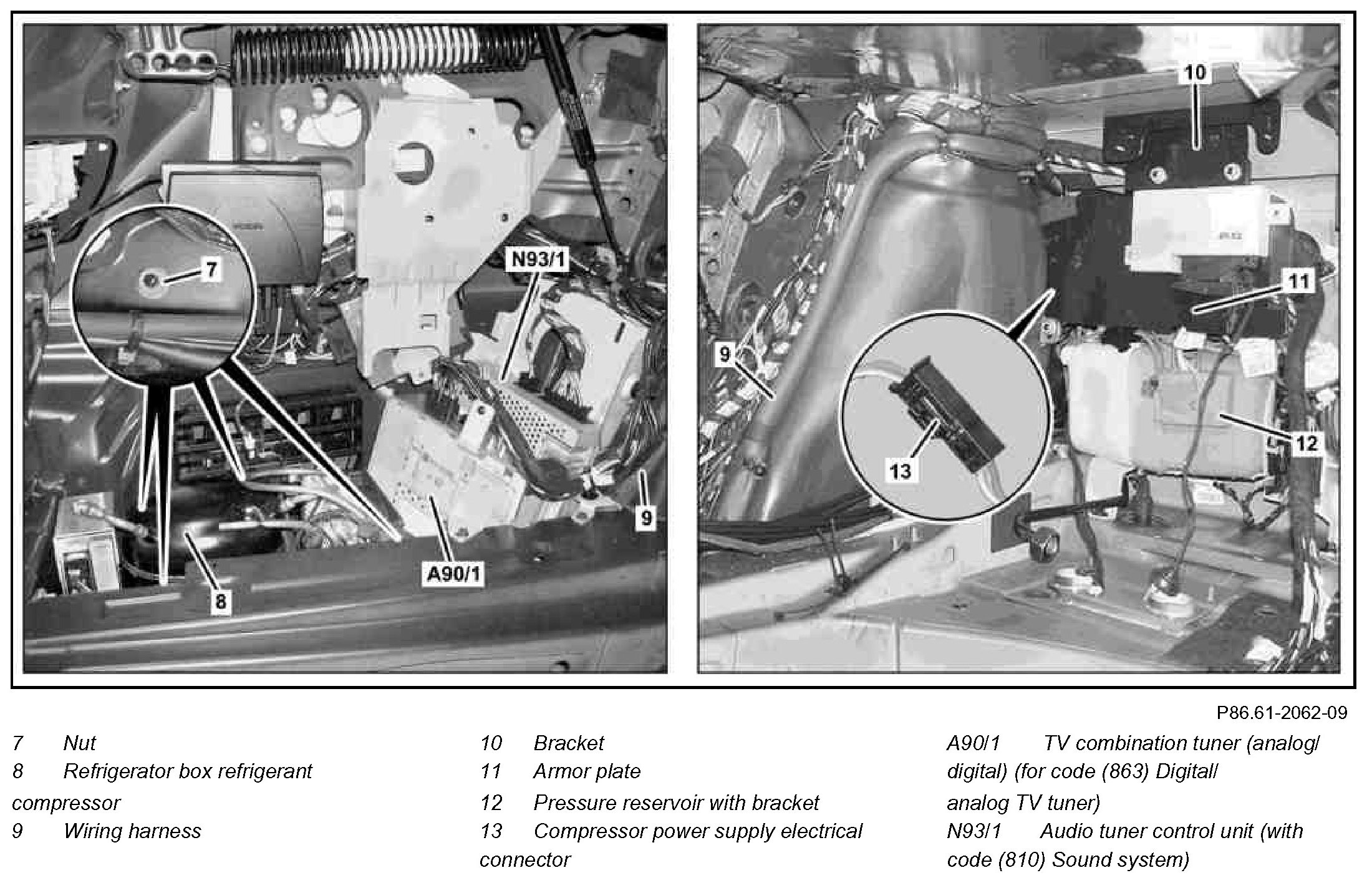 7

N93/1

9

A90/1

8

10

11

9

13

12

P86.61-2062-09

7 Nut
8 Refrigerator box refrigerant compressor
9 Wiring harness

10 Bracket
11 Armor plate
12 Pressure reservoir with bracket
13 Compressor power supply electrical connector

A90/1 TV combination tuner (analog/ digital) (for code (863) Digital/ analog TV tuner)
N93/1 Audio tuner control unit (with code (810) Sound system)