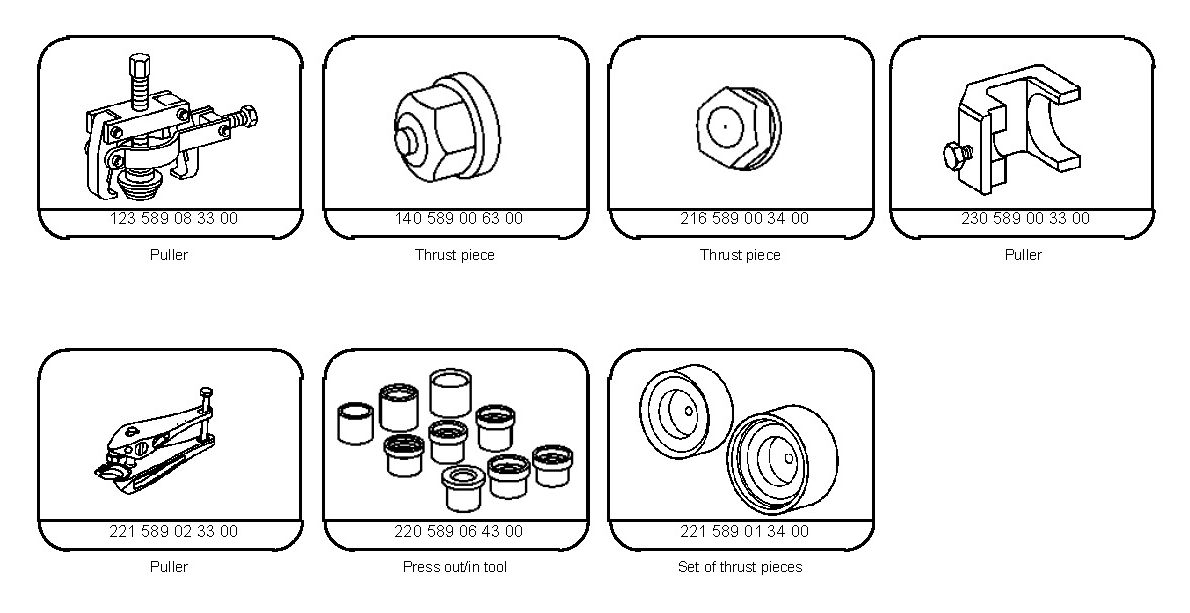 123 589 08 33 00

Puller

140 589 00 63 00

Thrust piece

216 589 00 34 00

Thrust piece

230 589 00 33 00

Puller

221 589 02 33 00

Puller

220 589 06 43 00

Press out/in tool

221 589 01 34 00

Set of thrust pieces